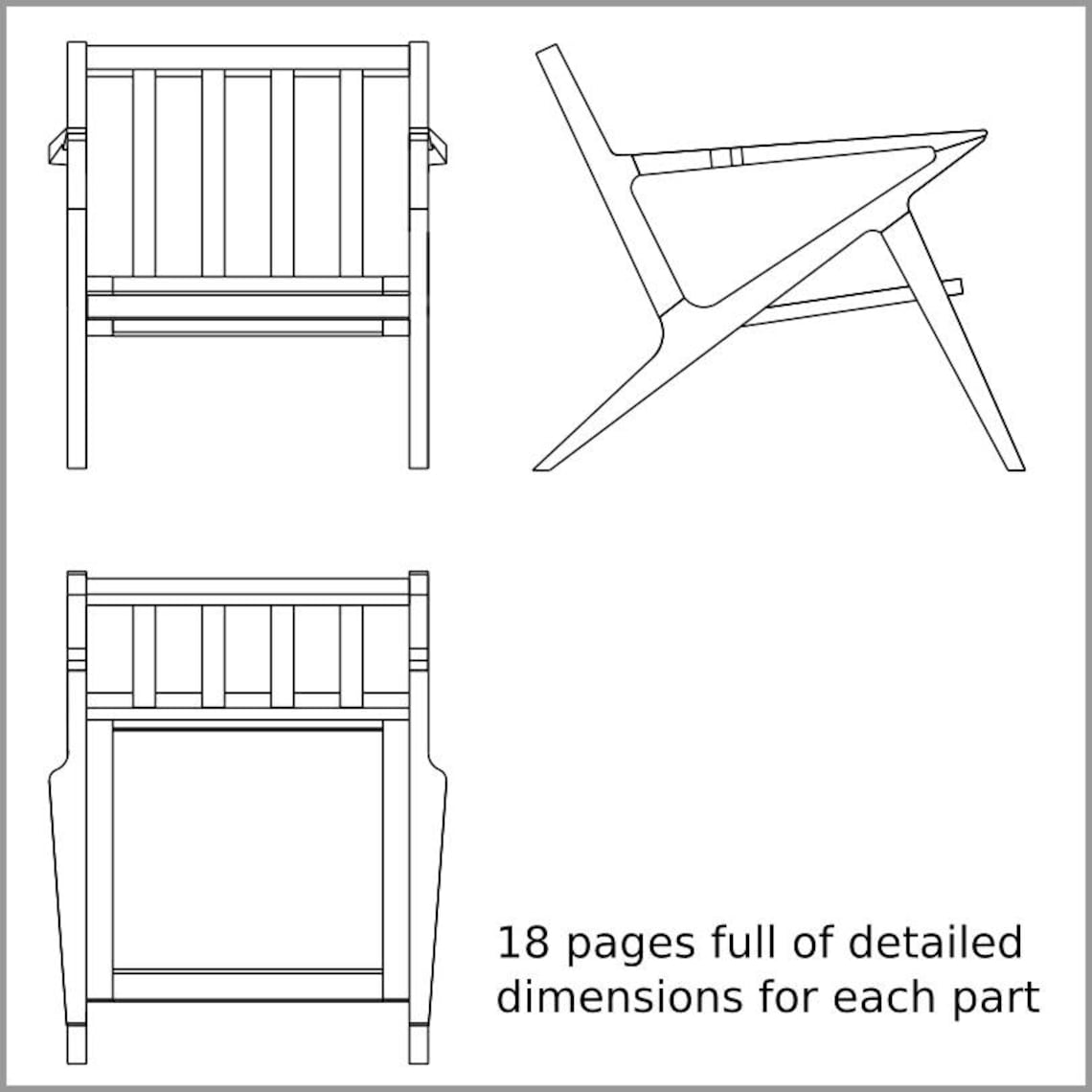 18 pages full of detailed dimensions for each part