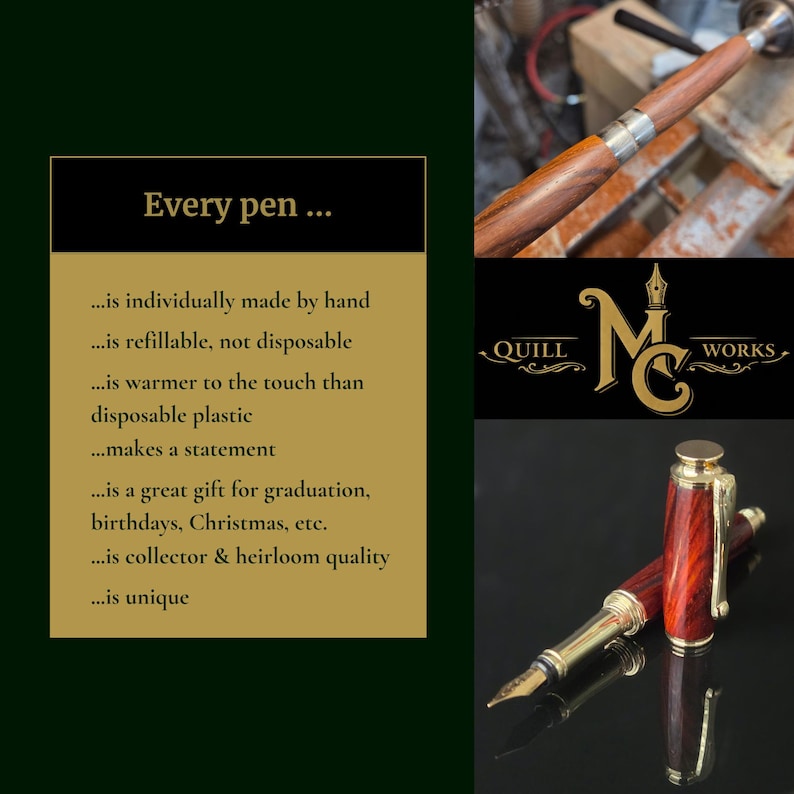 Every pen ...

...is individually made by hand

...is refillable, not disposable

...is warmer to the touch than disposable plastic

...makes a statement

...is a great gift for graduation, birthdays, Christmas, etc.

...is collector & heirloom quality

...is unique

QUILL MC WORKS