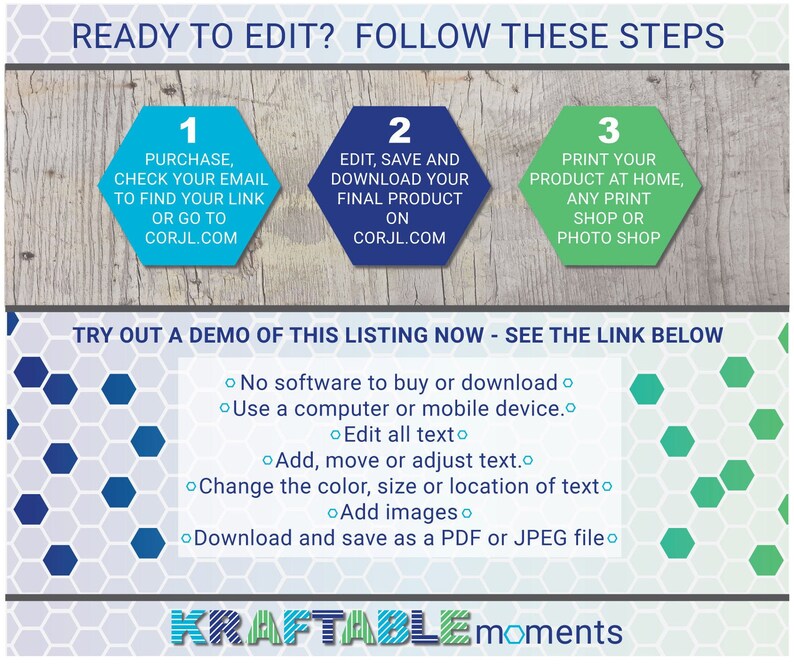 READY TO EDIT? FOLLOW THESE STEPS

1
PURCHASE, CHECK YOUR EMAIL TO FIND YOUR LINK OR GO TO CORJL.COM

2
EDIT, SAVE AND DOWNLOAD YOUR FINAL PRODUCT ON CORJL.COM

3
PRINT YOUR PRODUCT AT HOME, ANY PRINT SHOP OR PHOTO SHOP

TRY OUT A DEMO OF THIS LISTING NOW - SEE THE LINK BELOW

No software to buy or download
Use a computer or mobile device.
Edit all text
Add, move or adjust text.
Change the color, size or location of text
Add images
Download and save as a PDF or JPEG file

KRAFTABLE moments