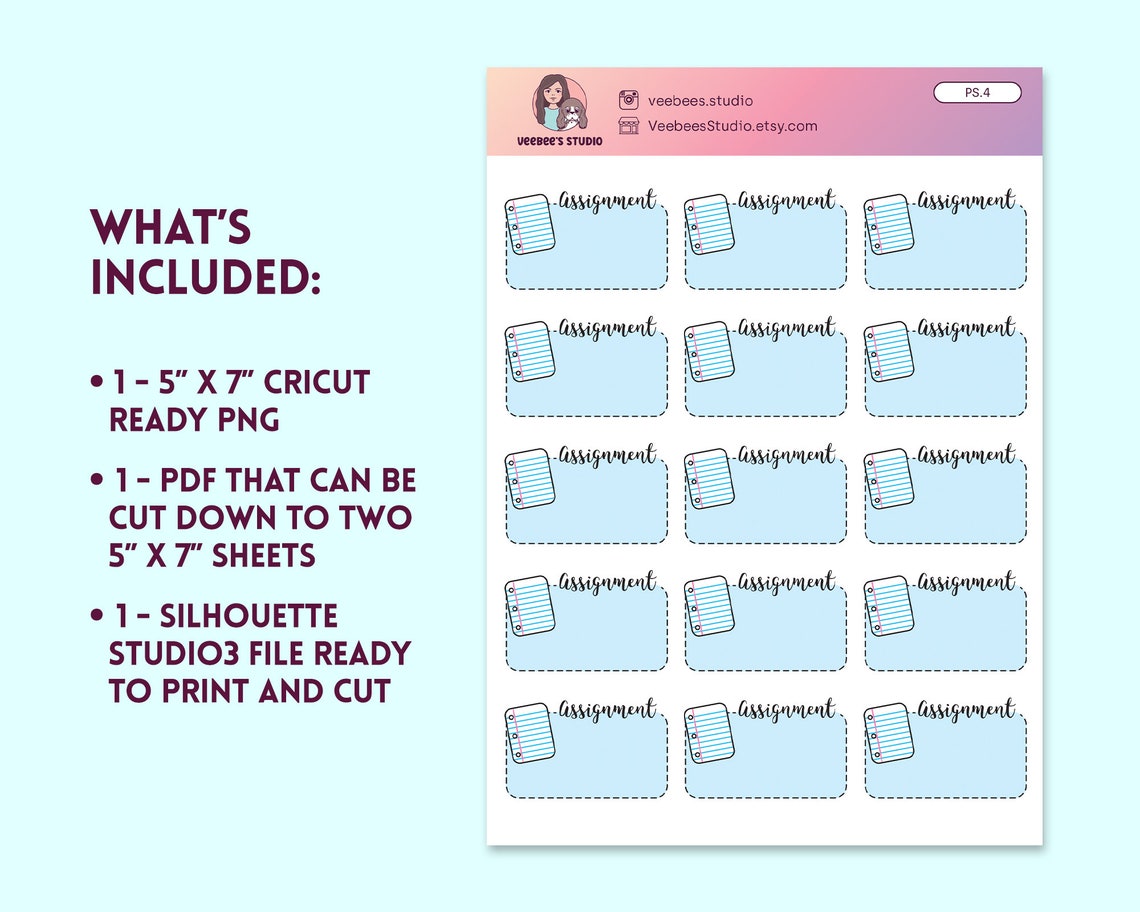 WHAT'S INCLUDED:

• 1 - 5" X 7" CRICUT READY PNG

• 1 - PDF THAT CAN BE CUT DOWN TO TWO 5" X 7" SHEETS

• 1 - SILHOUETTE STUDIO3 FILE READY TO PRINT AND CUT

VEEBEE'S STUDIO

veebees.studio

VeebeesStudio.etsy.com

PS.4

Assignment

Assignment

Assignment

Assignment

Assignment

Assignment

Assignment

Assignment

Assignment

Assignment

Assignment

Assignment

Assignment

Assignment

Assignment