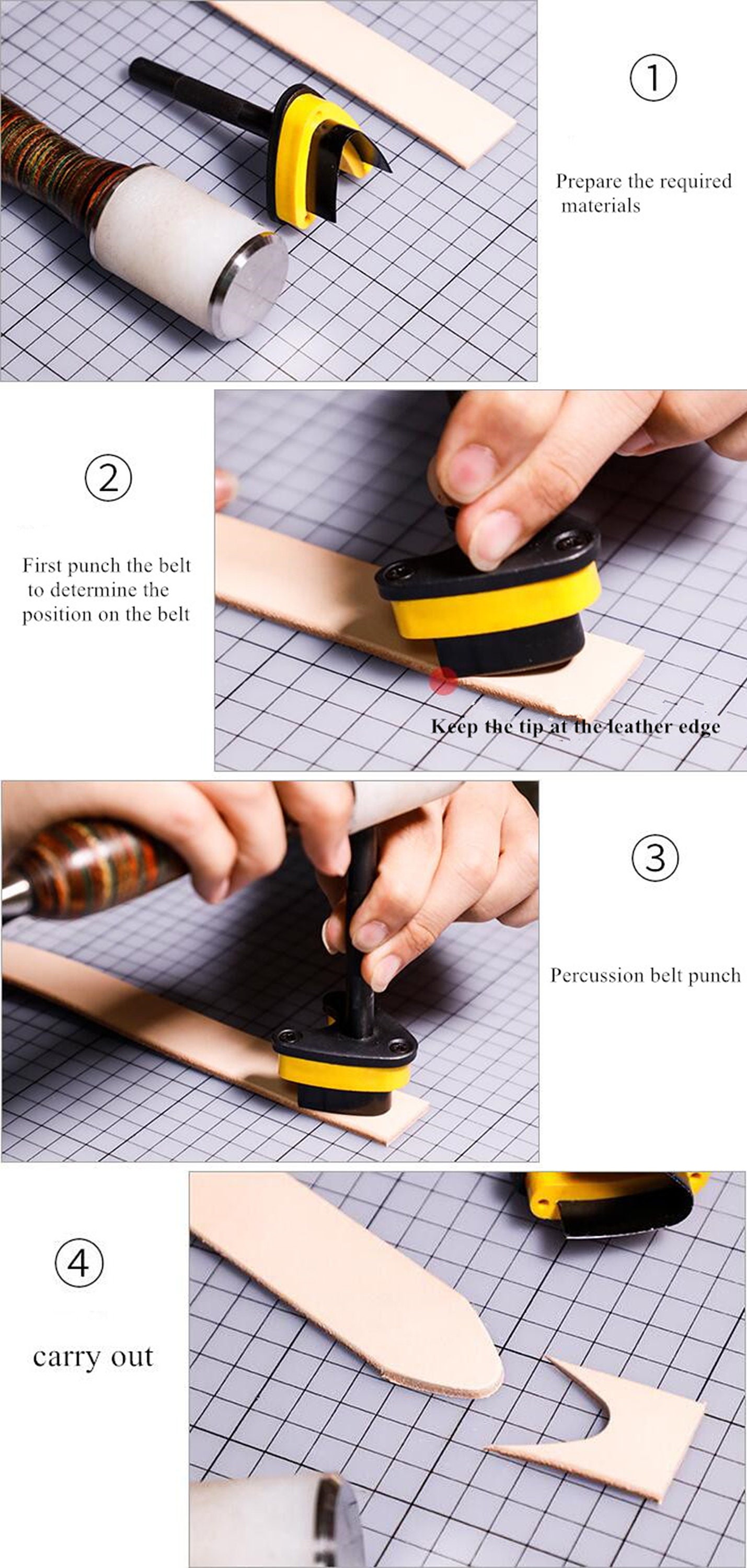 ①

Prepare the required materials

②

First punch the belt to determine the position on the belt

Keep the tip at the leather edge

③

Percussion belt punch

④

carry out