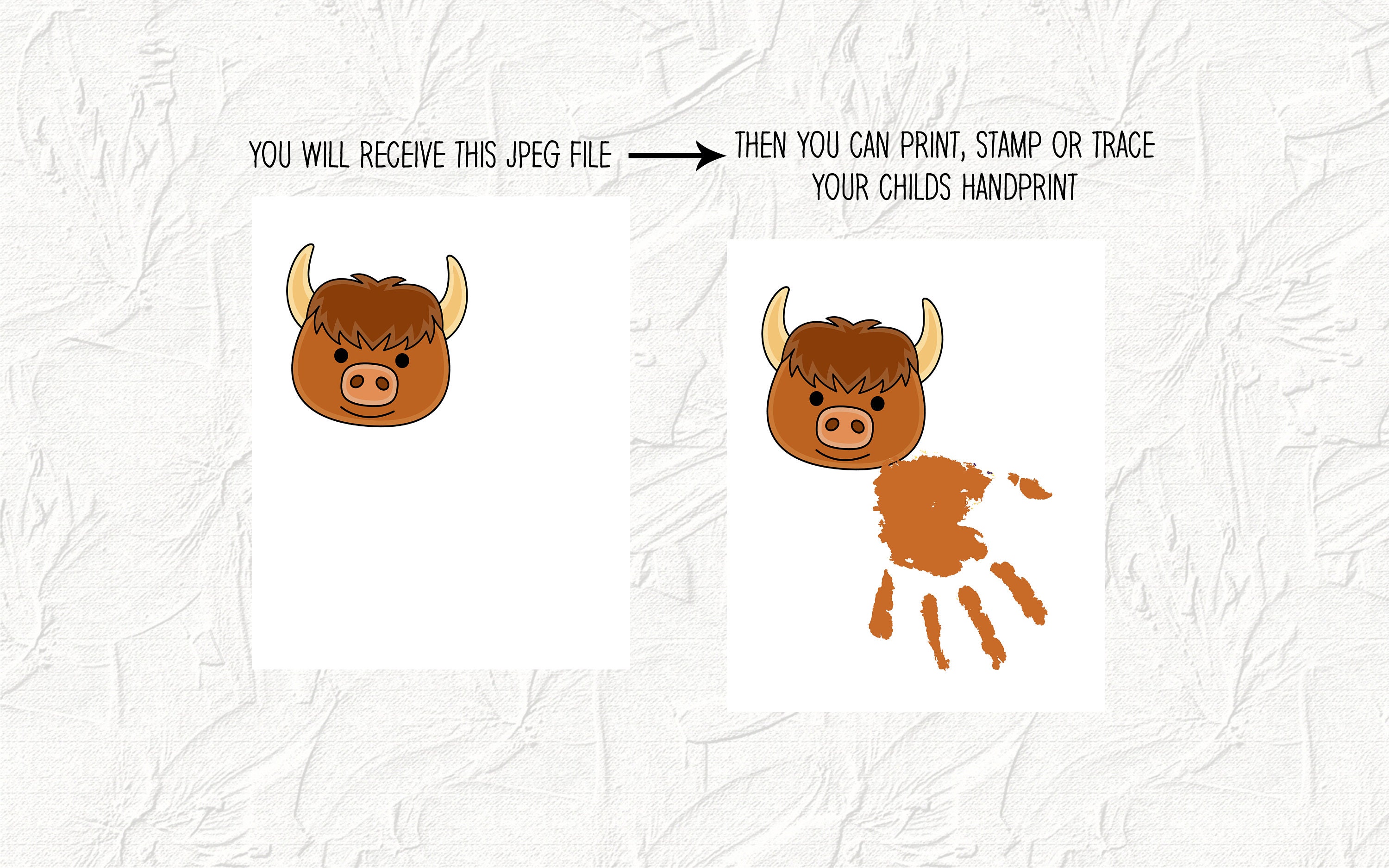 YOU WILL RECEIVE THIS JPEG FILE

THEN YOU CAN PRINT, STAMP OR TRACE YOUR CHILDS HANDPRINT