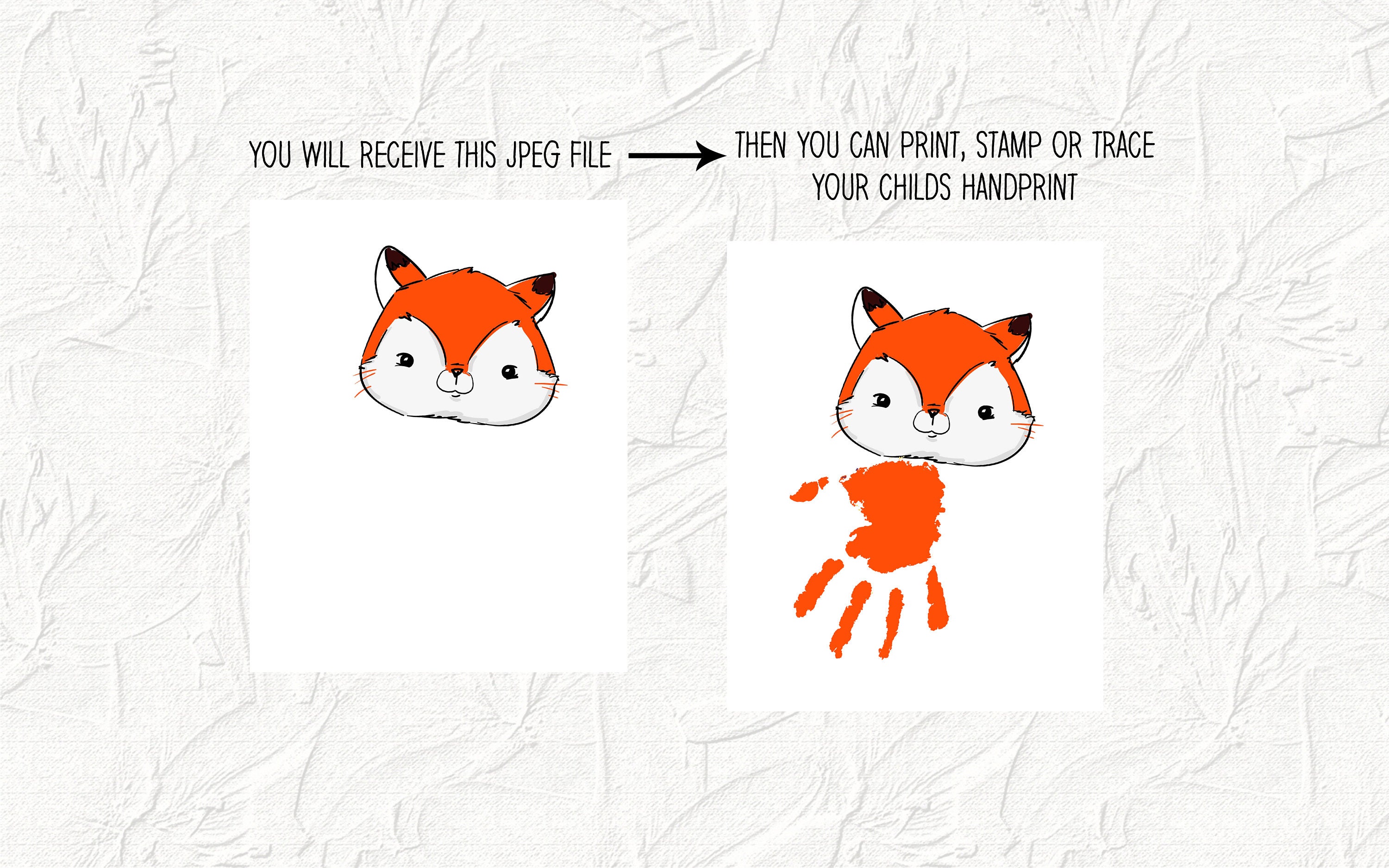 YOU WILL RECEIVE THIS JPEG FILE

THEN YOU CAN PRINT, STAMP OR TRACE YOUR CHILDS HANDPRINT