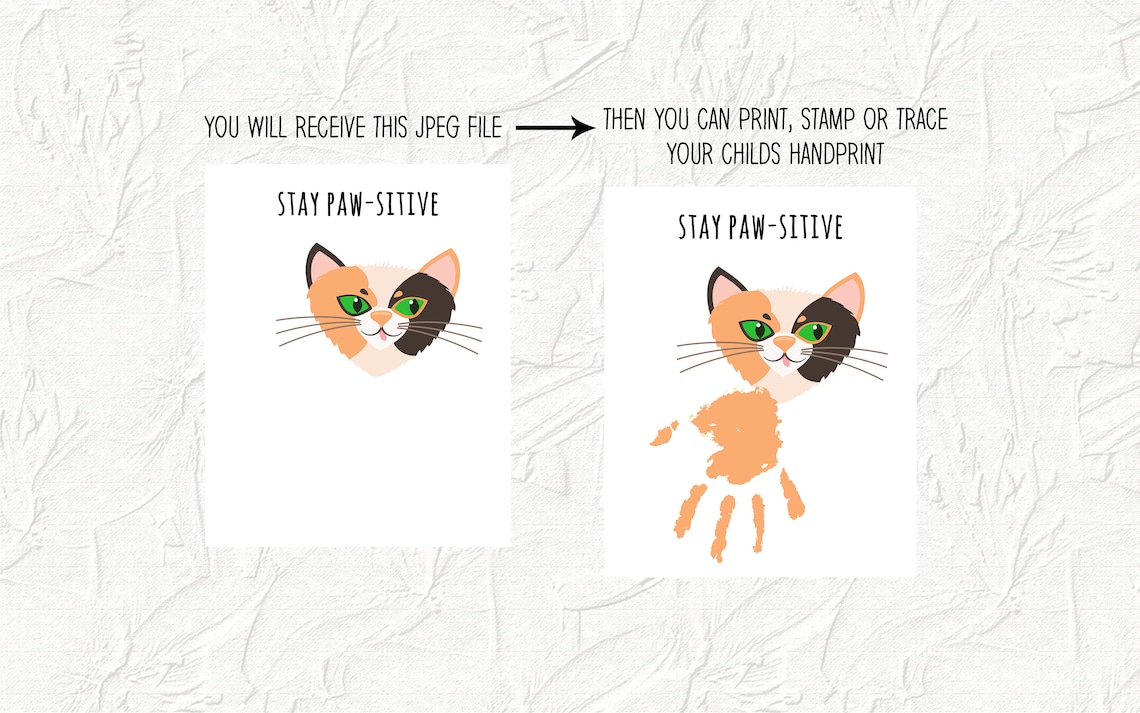 YOU WILL RECEIVE THIS JPEG FILE

THEN YOU CAN PRINT, STAMP OR TRACE YOUR CHILDS HANDPRINT

STAY PAW-SITIVE

STAY PAW-SITIVE