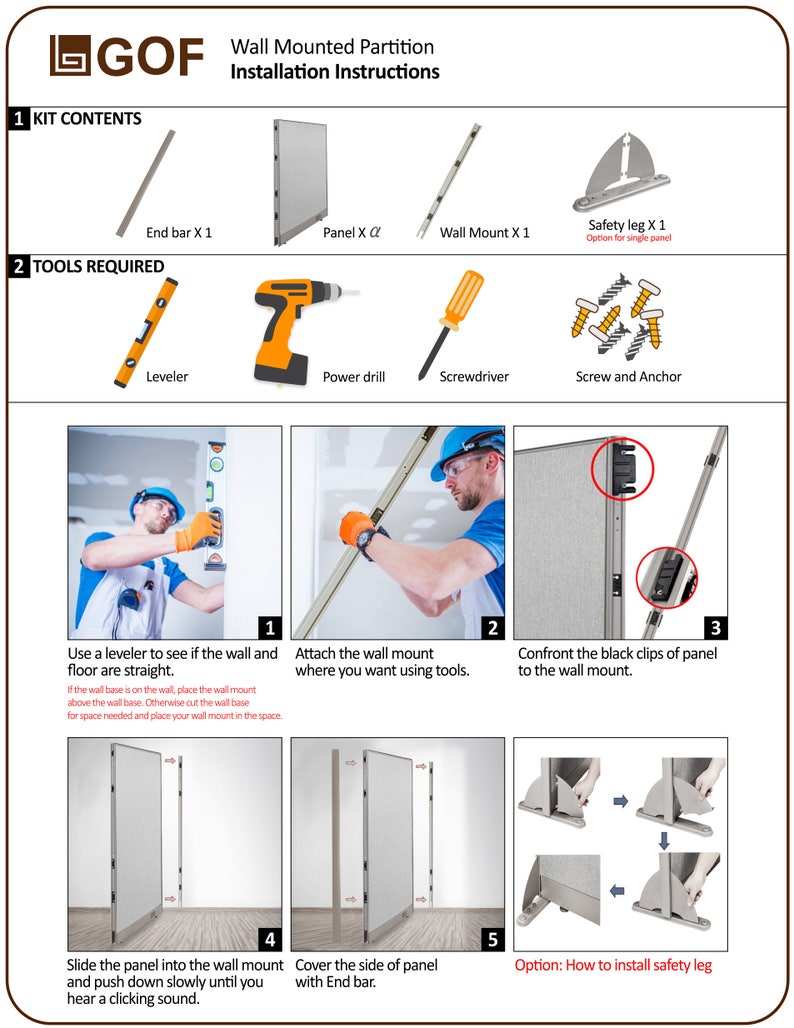 GOF

Wall Mounted Partition
Installation Instructions

1 KIT CONTENTS

End bar X 1

Panel X $\alpha$

Wall Mount X 1

Safety leg X 1
Option for single panel

2 TOOLS REQUIRED

Leveler

Power drill

Screwdriver

Screw and Anchor

1
Use a leveler to see if the wall and floor are straight.
If the wall base is on the wall, place the wall mount above the wall base. Otherwise cut the wall base for space needed and place your wall mount in the space.

2
Attach the wall mount where you want using tools.

3
Confront the black clips of panel to the wall mount.

4
Slide the panel into the wall mount and push down slowly until you hear a clicking sound.

5
Cover the side of panel with End bar.

Option: How to install safety leg