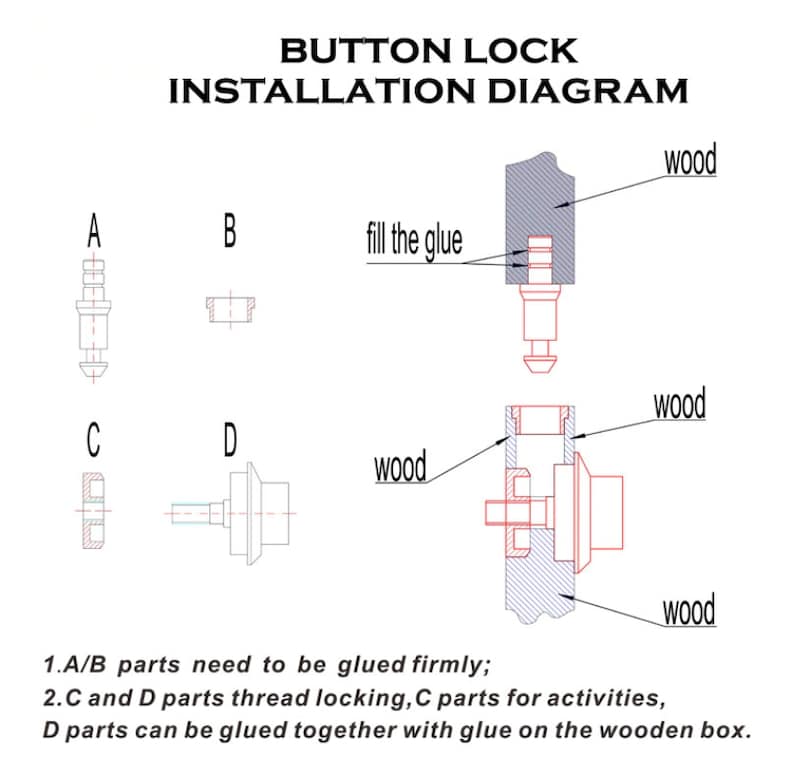 BUTTON LOCK
INSTALLATION DIAGRAM

A

B

fill the glue

wood

C

D

wood

wood

wood

1.A/B parts need to be glued firmly;
2.C and D parts thread locking,C parts for activities,
D parts can be glued together with glue on the wooden box.