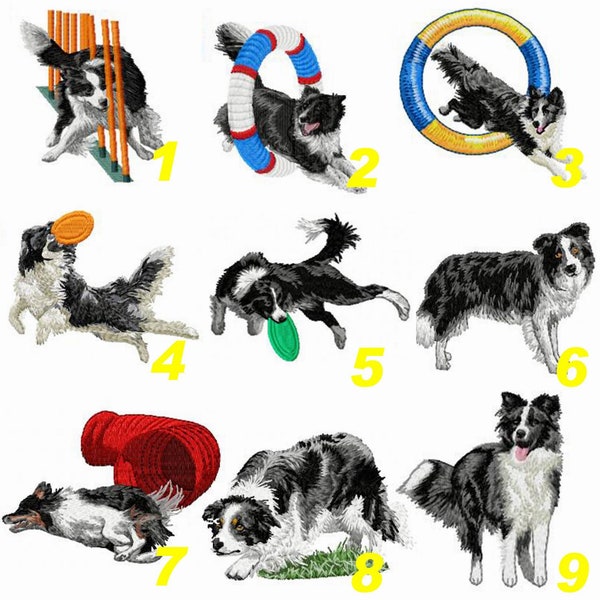 1
2
3
4
5
6
7
8
9