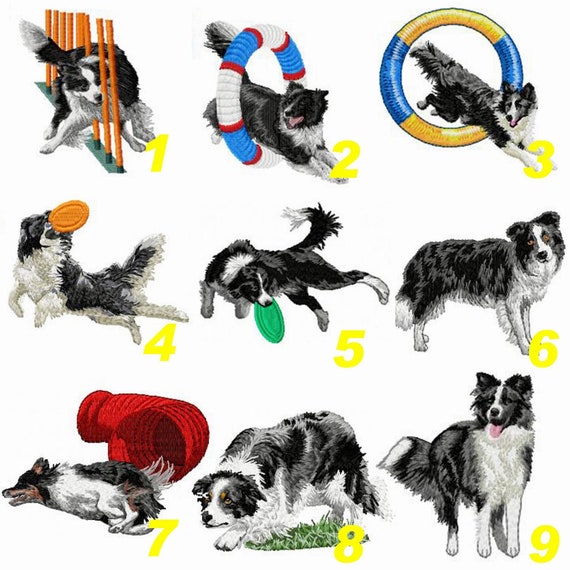 1
2
3
4
5
6
7
8
9