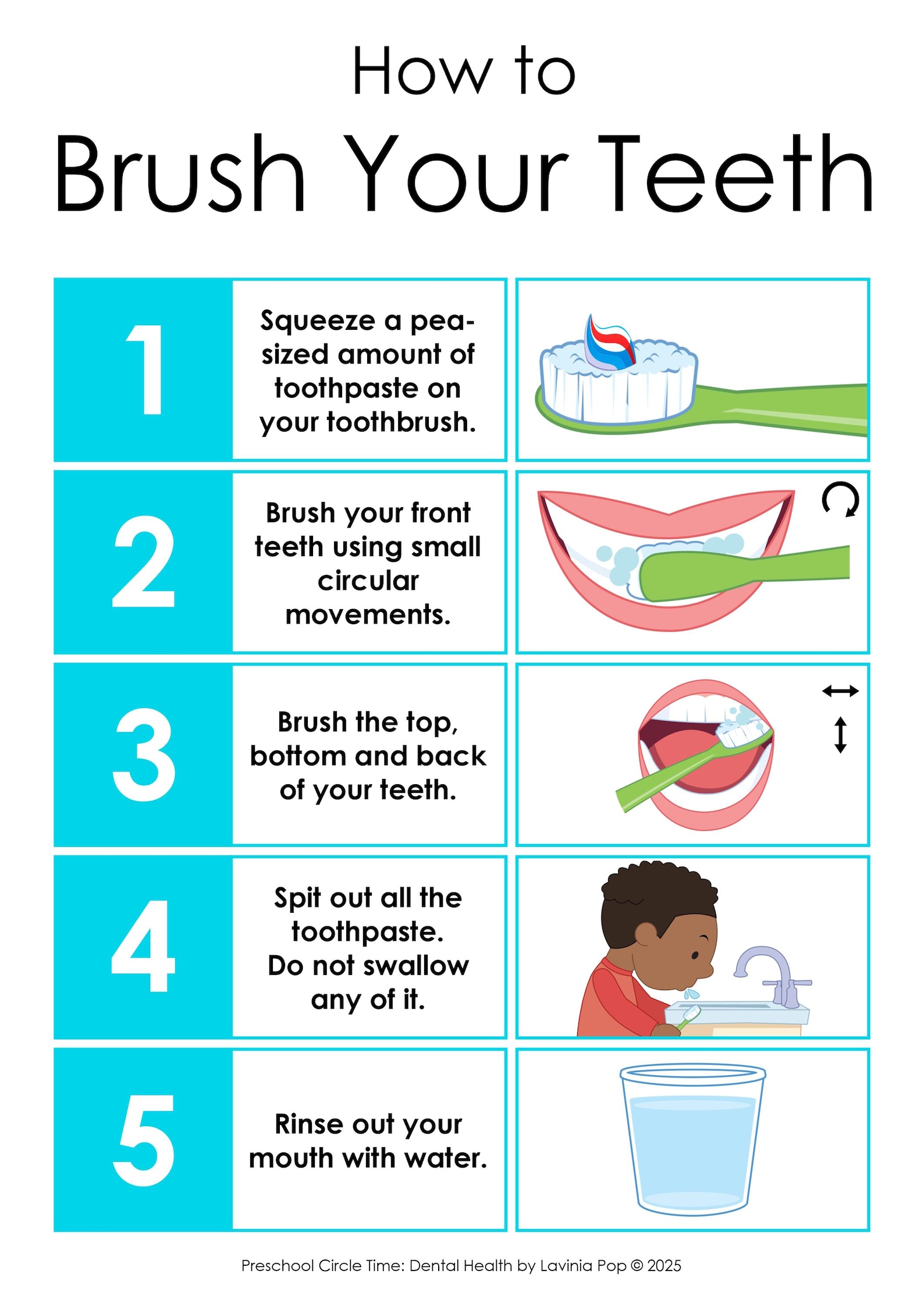 How to
Brush Your Teeth

1
Squeeze a pea-sized amount of toothpaste on your toothbrush.

2
Brush your front teeth using small circular movements.

3
Brush the top, bottom and back of your teeth.

4
Spit out all the toothpaste. Do not swallow any of it.

5
Rinse out your mouth with water.

Preschool Circle Time: Dental Health by Lavinia Pop © 2025