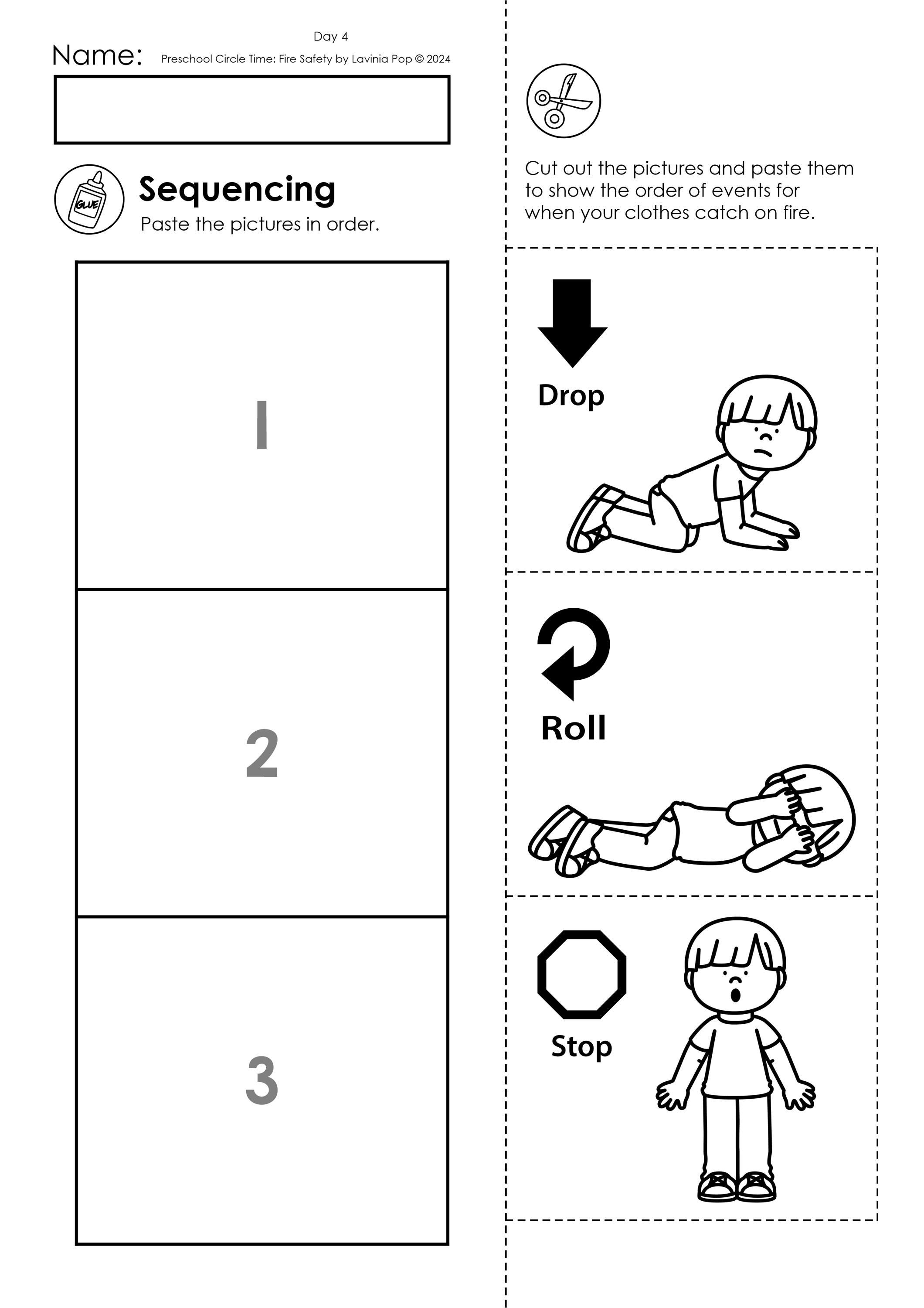 Day 4
Name:
Preschool Circle Time: Fire Safety by Lavinia Pop © 2024

GLUE

Sequencing
Paste the pictures in order.

1

2

3

Cut out the pictures and paste them to show the order of events for when your clothes catch on fire.

Drop

Roll

Stop