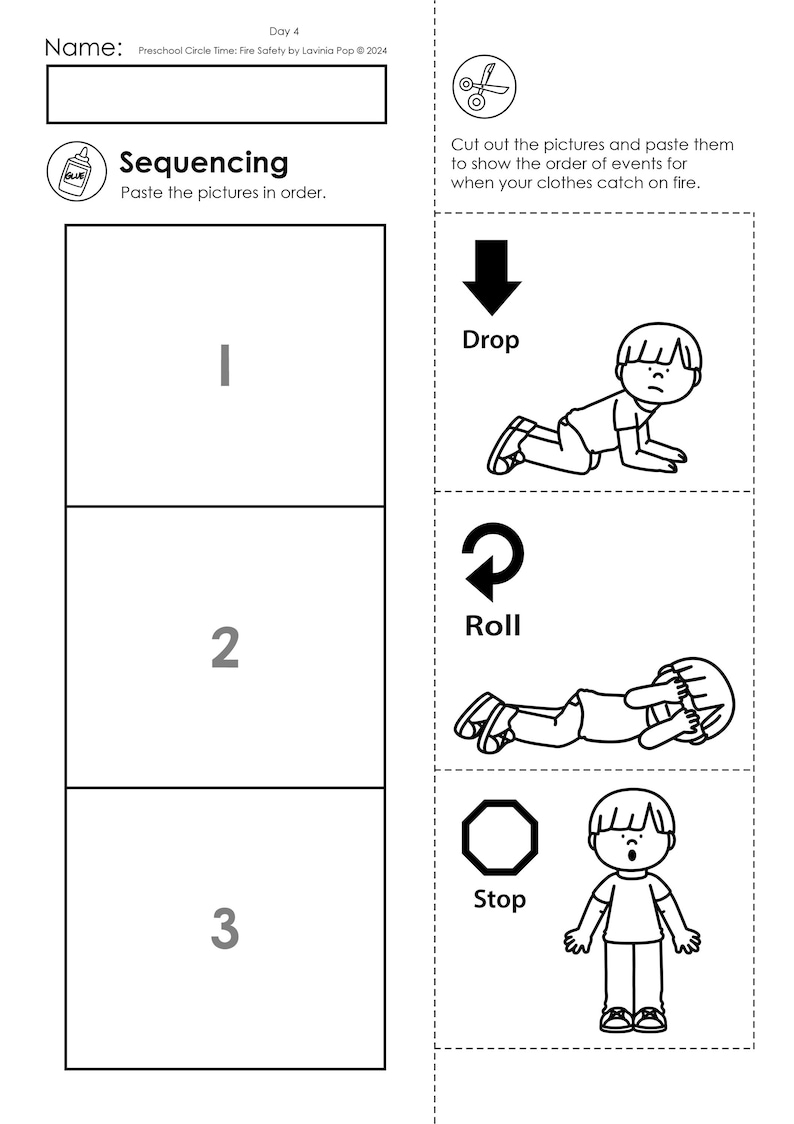 Day 4
Name:
Preschool Circle Time: Fire Safety by Lavinia Pop © 2024

GLUE
Sequencing
Paste the pictures in order.

1

2

3

Cut out the pictures and paste them to show the order of events for when your clothes catch on fire.

Drop

Roll

Stop