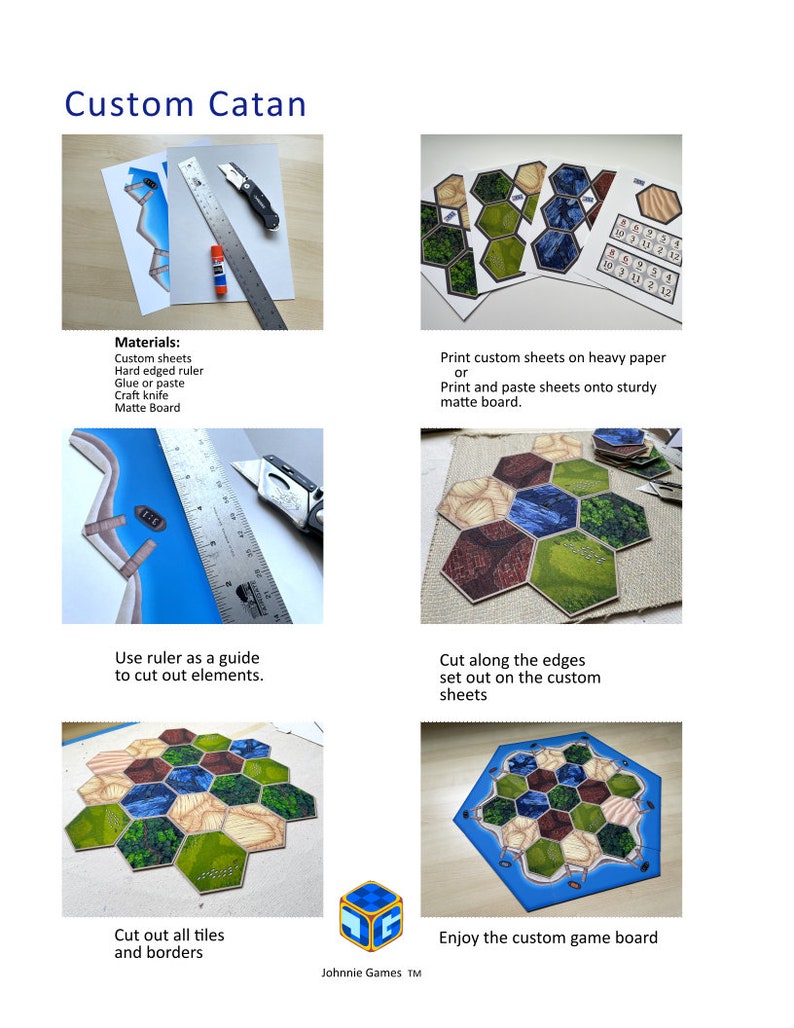 Custom Catan

Materials:
Custom sheets
Hard edged ruler
Glue or paste
Craft knife
Matte Board

Print custom sheets on heavy paper
or
Print and paste sheets onto sturdy matte board.

Use ruler as a guide to cut out elements.

Cut along the edges set out on the custom sheets

Cut out all tiles and borders

Enjoy the custom game board

Johnnie Games TM