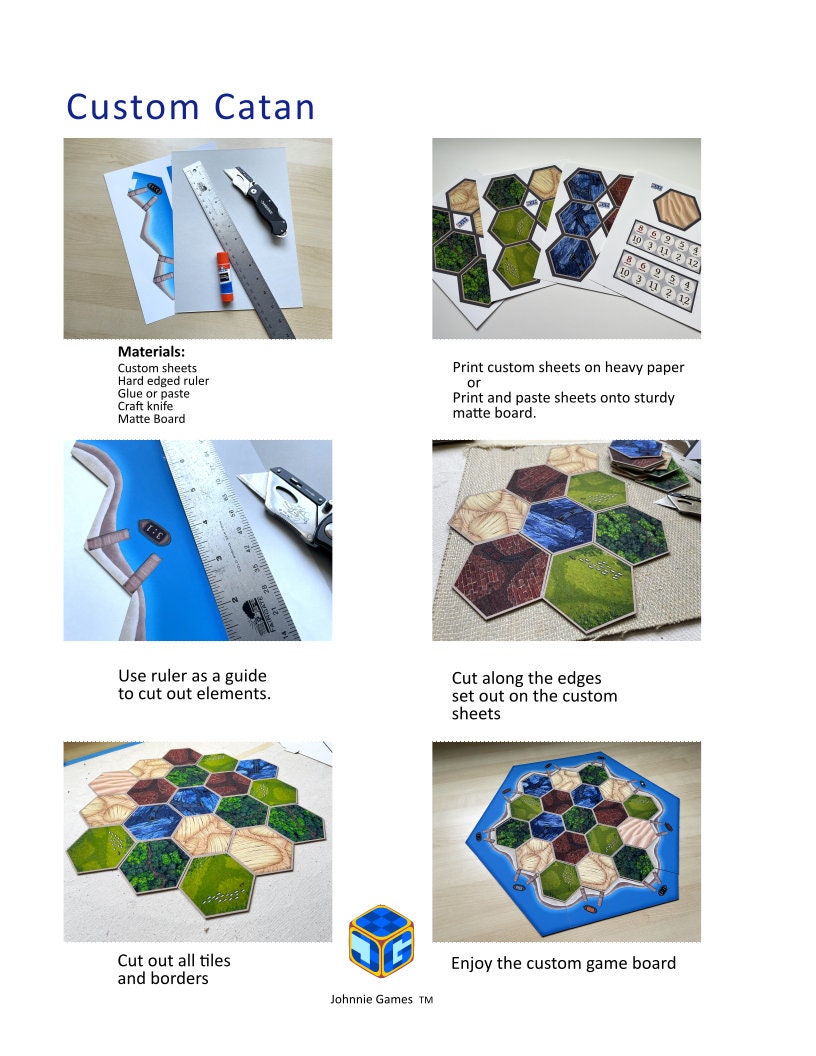 Custom Catan

Materials:
Custom sheets
Hard edged ruler
Glue or paste
Craft knife
Matte Board

Print custom sheets on heavy paper
or
Print and paste sheets onto sturdy matte board.

Use ruler as a guide to cut out elements.

Cut along the edges set out on the custom sheets

Cut out all tiles and borders

Enjoy the custom game board

Johnnie Games TM