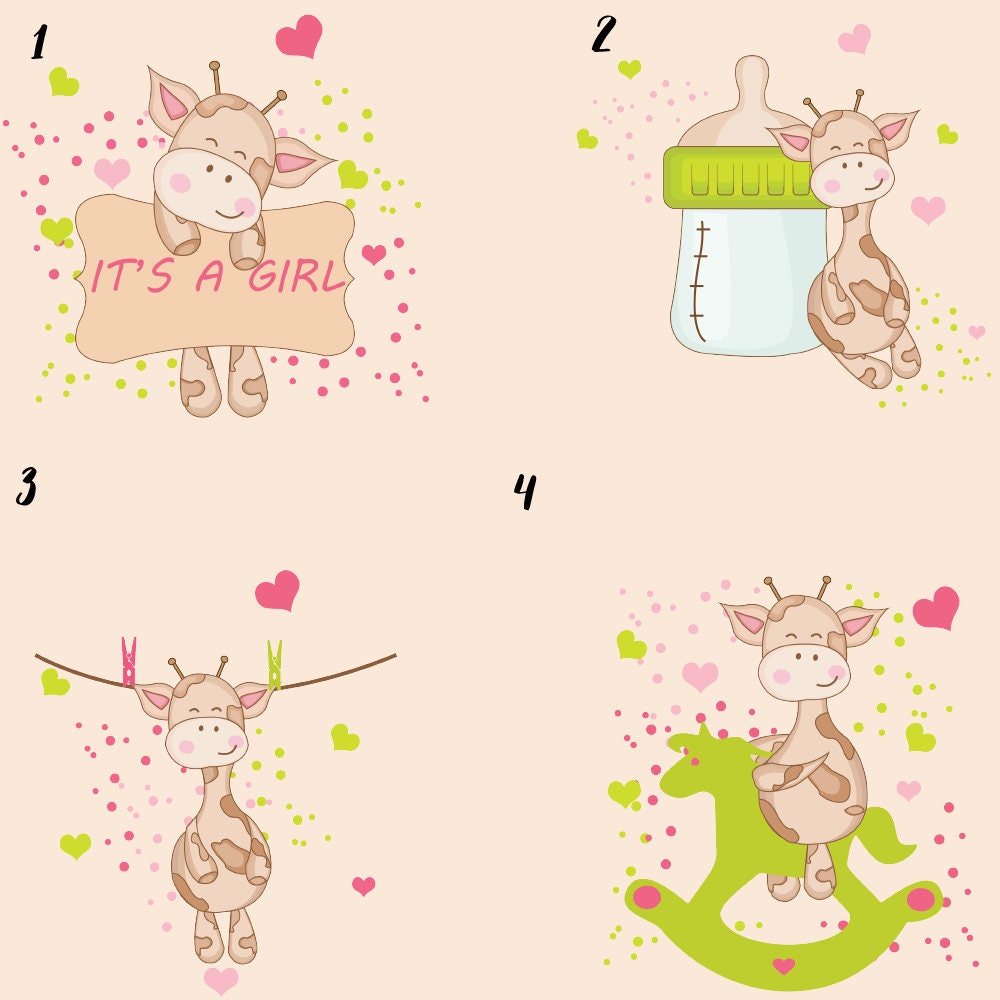 1

IT'S A GIRL

2

3

4