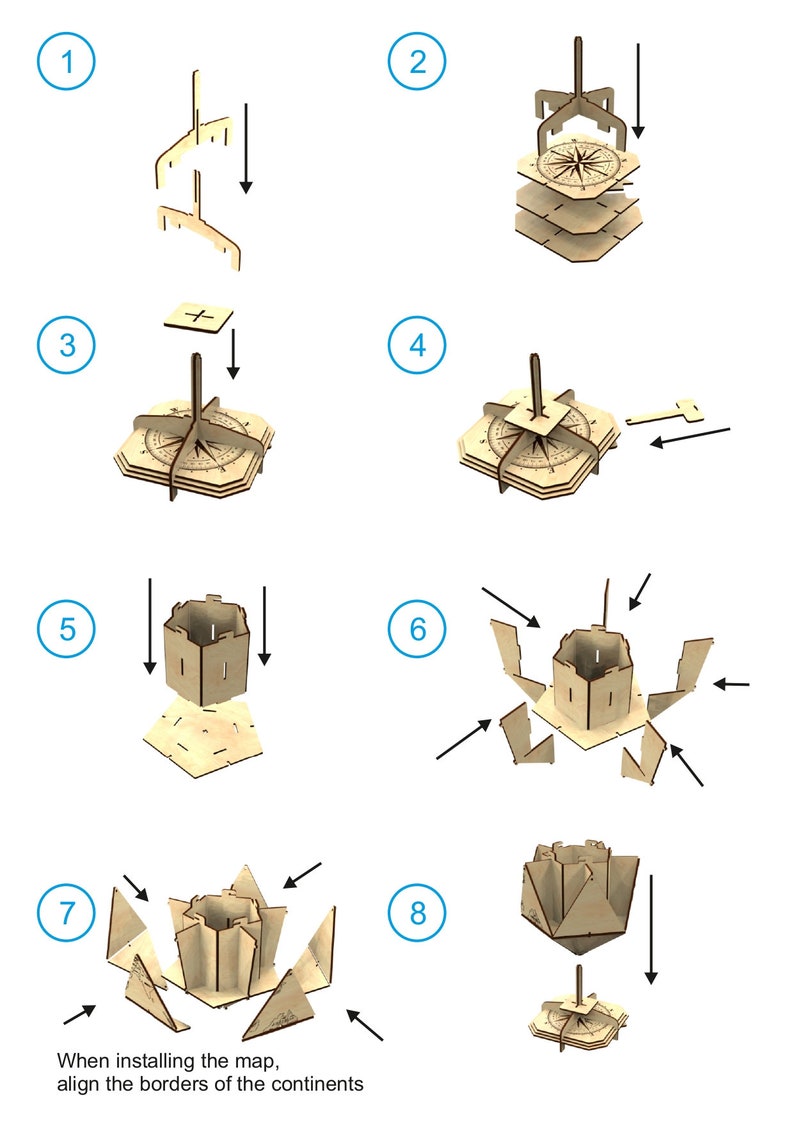 1

2

3

4

5

6

7

8

When installing the map, align the borders of the continents