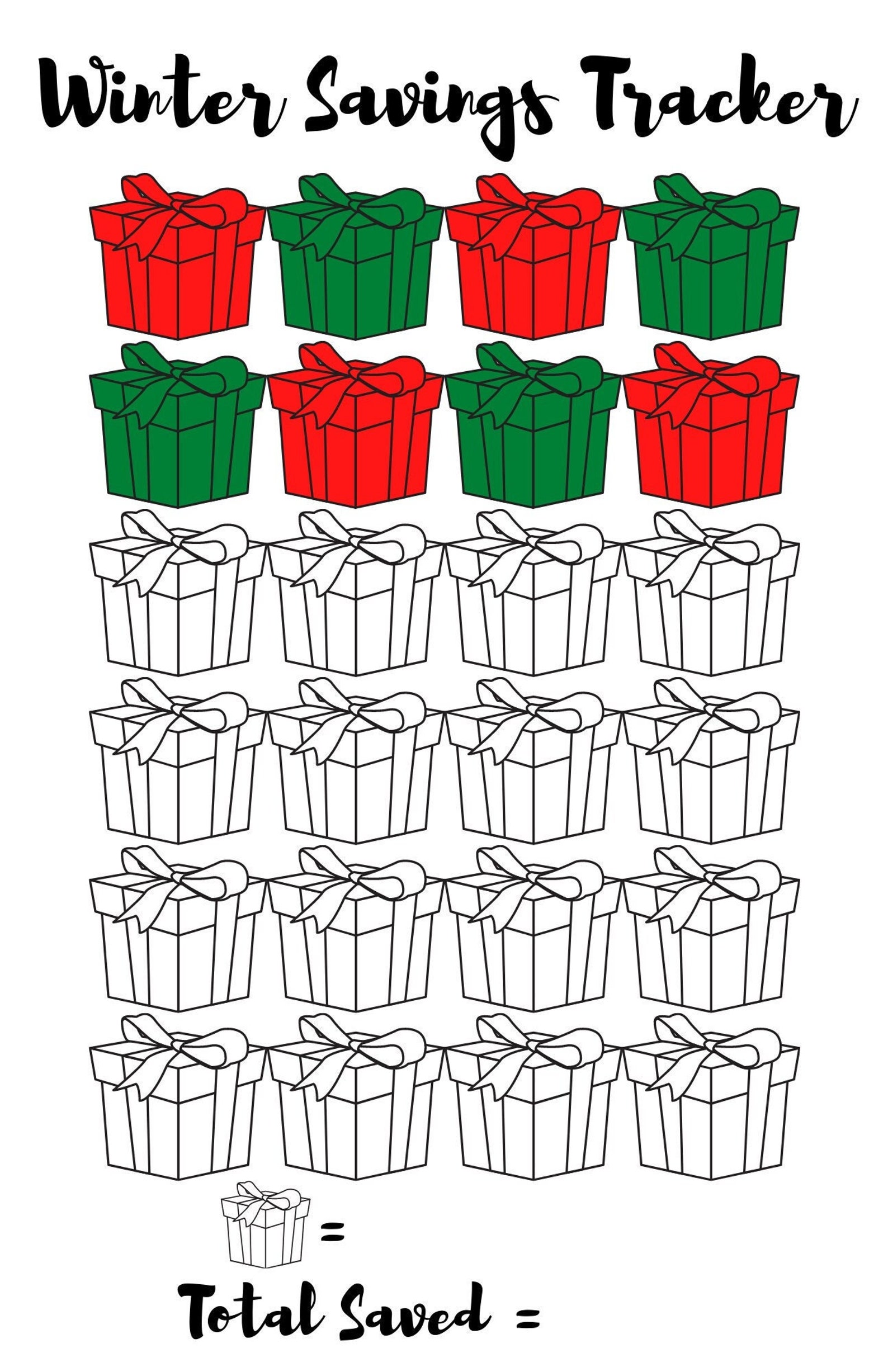 Winter Savings Tracker

=

Total Saved =