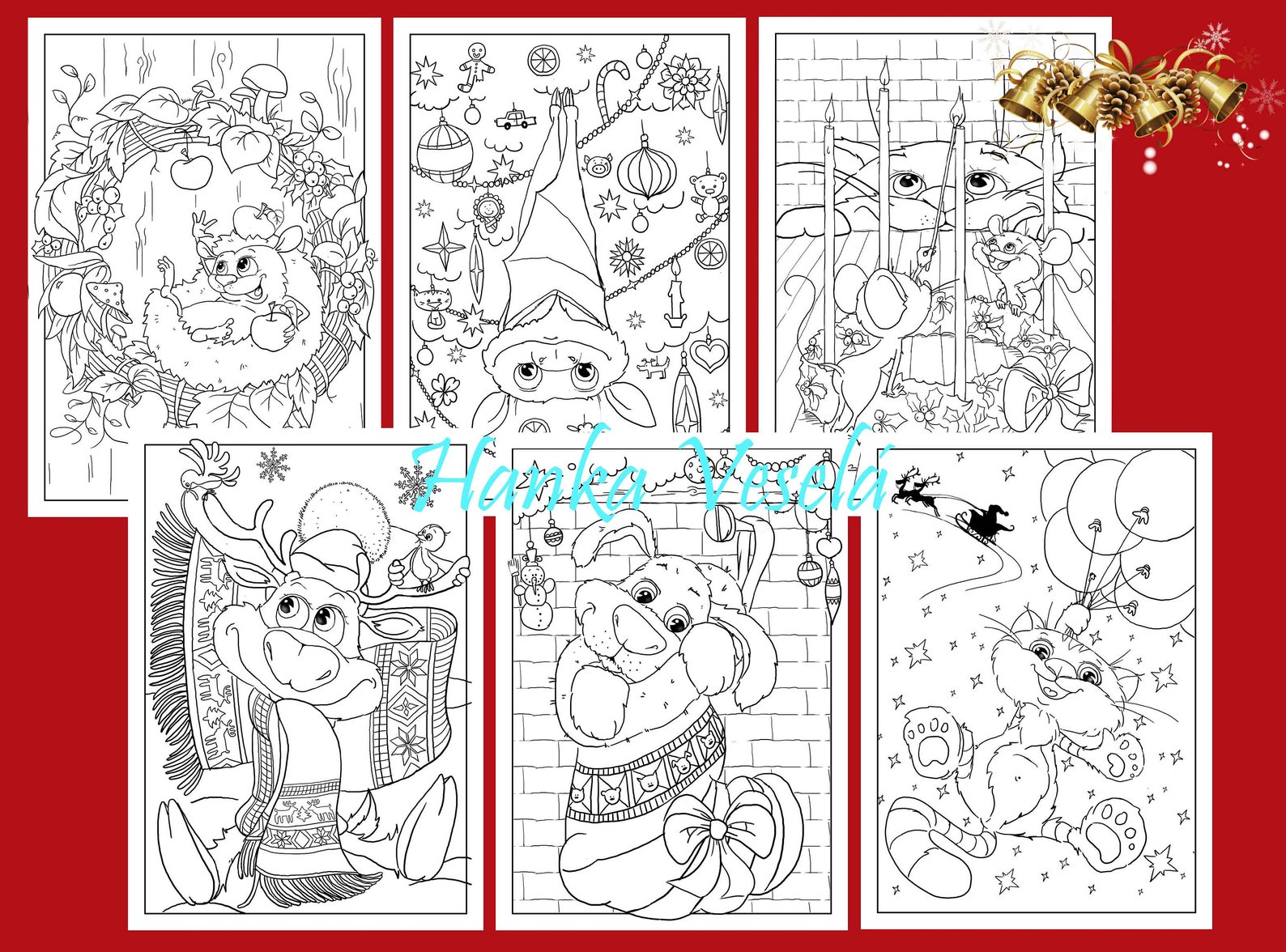 Hanka Veselá