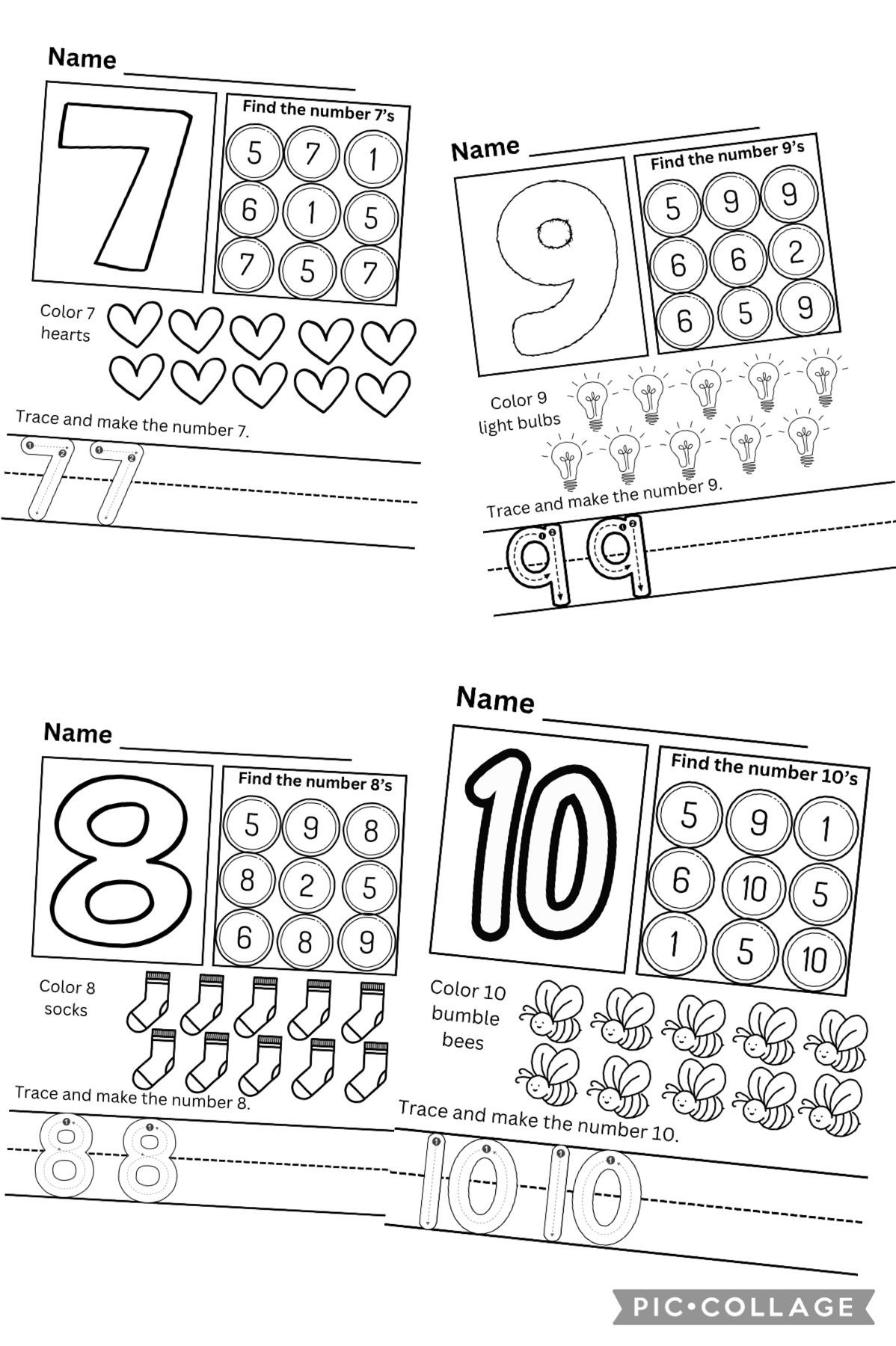 Name

7

Find the number 7's

| 5 | 7 | 1 |
|---|---|---|
| 6 | 1 | 5 |
| 7 | 5 | 7 |

Color 7 hearts

Trace and make the number 7.

7 7

Name

9

Find the number 9's

| 5 | 9 | 9 |
|---|---|---|
| 6 | 6 | 2 |
| 6 | 5 | 9 |

Color 9 light bulbs

Trace and make the number 9.

9 9

Name

8

Find the number 8's

| 5 | 9 | 8 |
|---|---|---|
| 8 | 2 | 5 |
| 6 | 8 | 9 |

Color 8 socks

Trace and make the number 8.

8 8

Name

10

Find the number 10's

| 5 | 9 | 1 |
|---|---|---|
| 6 | 10 | 5 |
| 1 | 5 | 10 |

Color 10 bumble bees

Trace and make the number 10.

10 10

PIC•COLLAGE