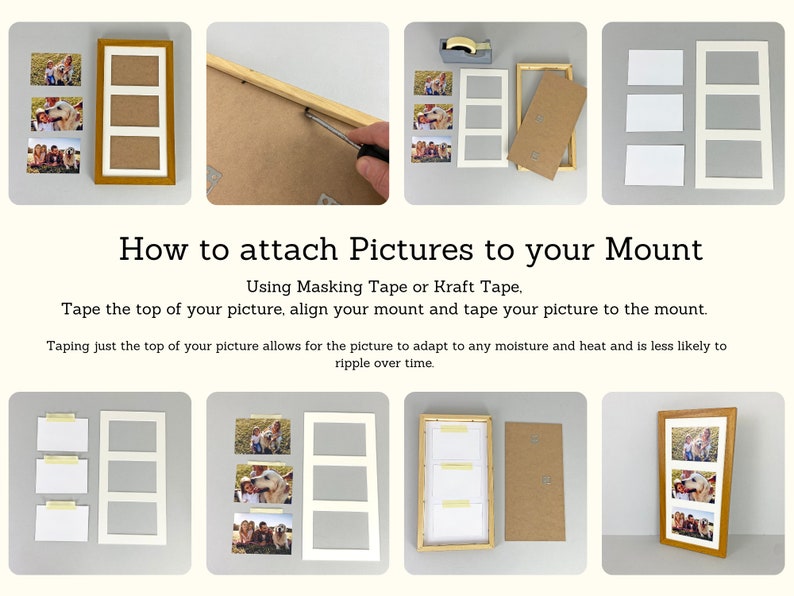 How to attach Pictures to your Mount

Using Masking Tape or Kraft Tape,
Tape the top of your picture, align your mount and tape your picture to the mount.

Taping just the top of your picture allows for the picture to adapt to any moisture and heat and is less likely to ripple over time.