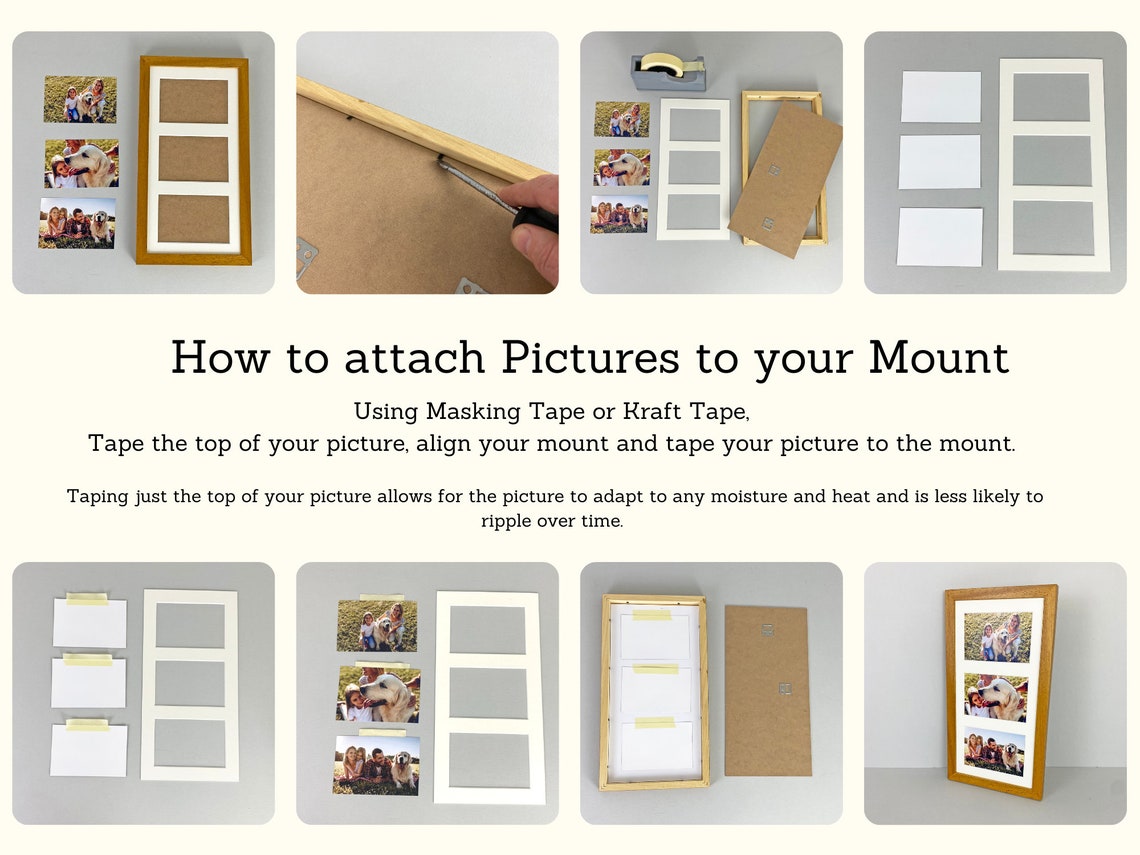 How to attach Pictures to your Mount

Using Masking Tape or Kraft Tape,
Tape the top of your picture, align your mount and tape your picture to the mount.

Taping just the top of your picture allows for the picture to adapt to any moisture and heat and is less likely to ripple over time.