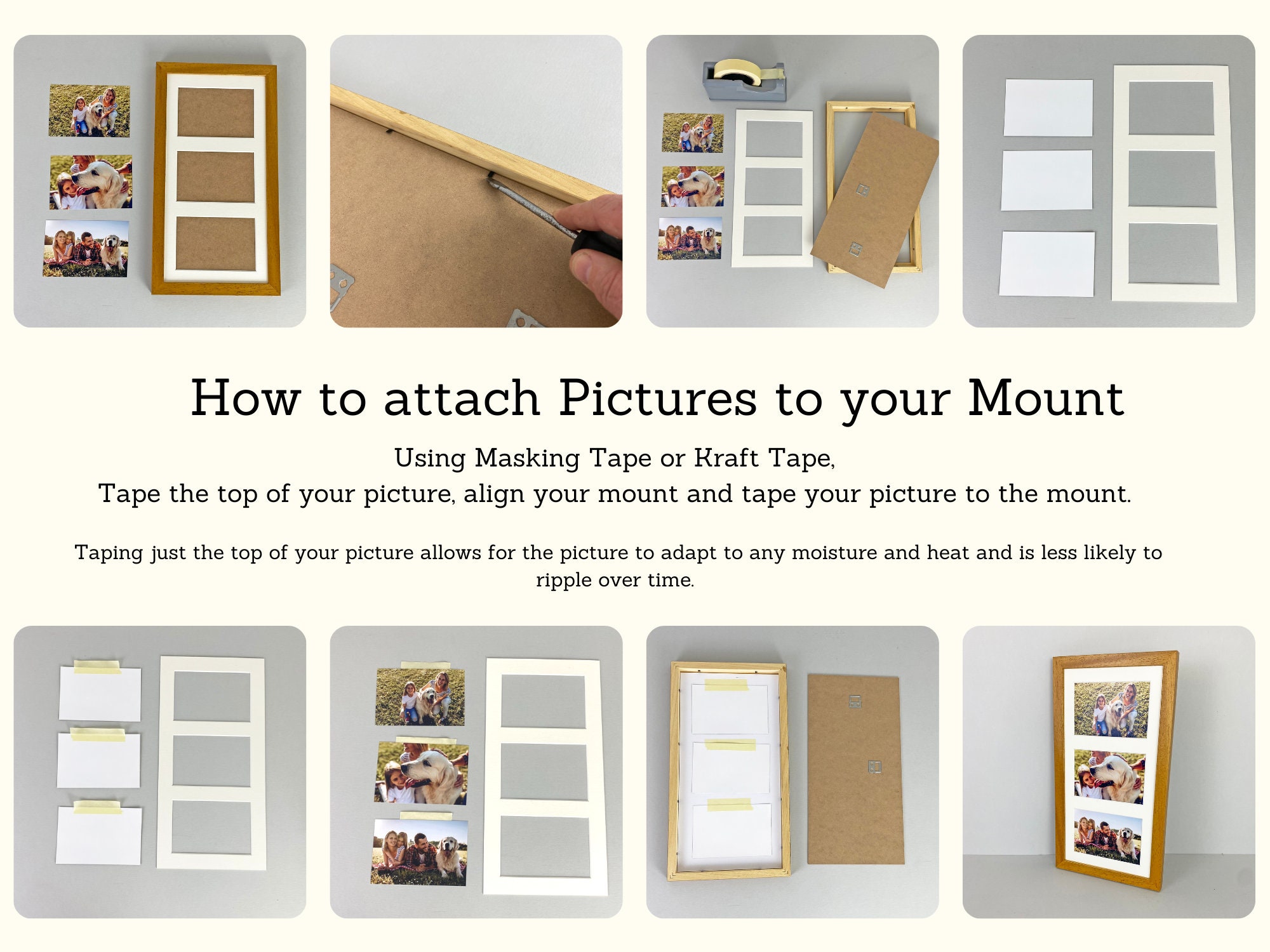 How to attach Pictures to your Mount

Using Masking Tape or Kraft Tape,
Tape the top of your picture, align your mount and tape your picture to the mount.

Taping just the top of your picture allows for the picture to adapt to any moisture and heat and is less likely to ripple over time.