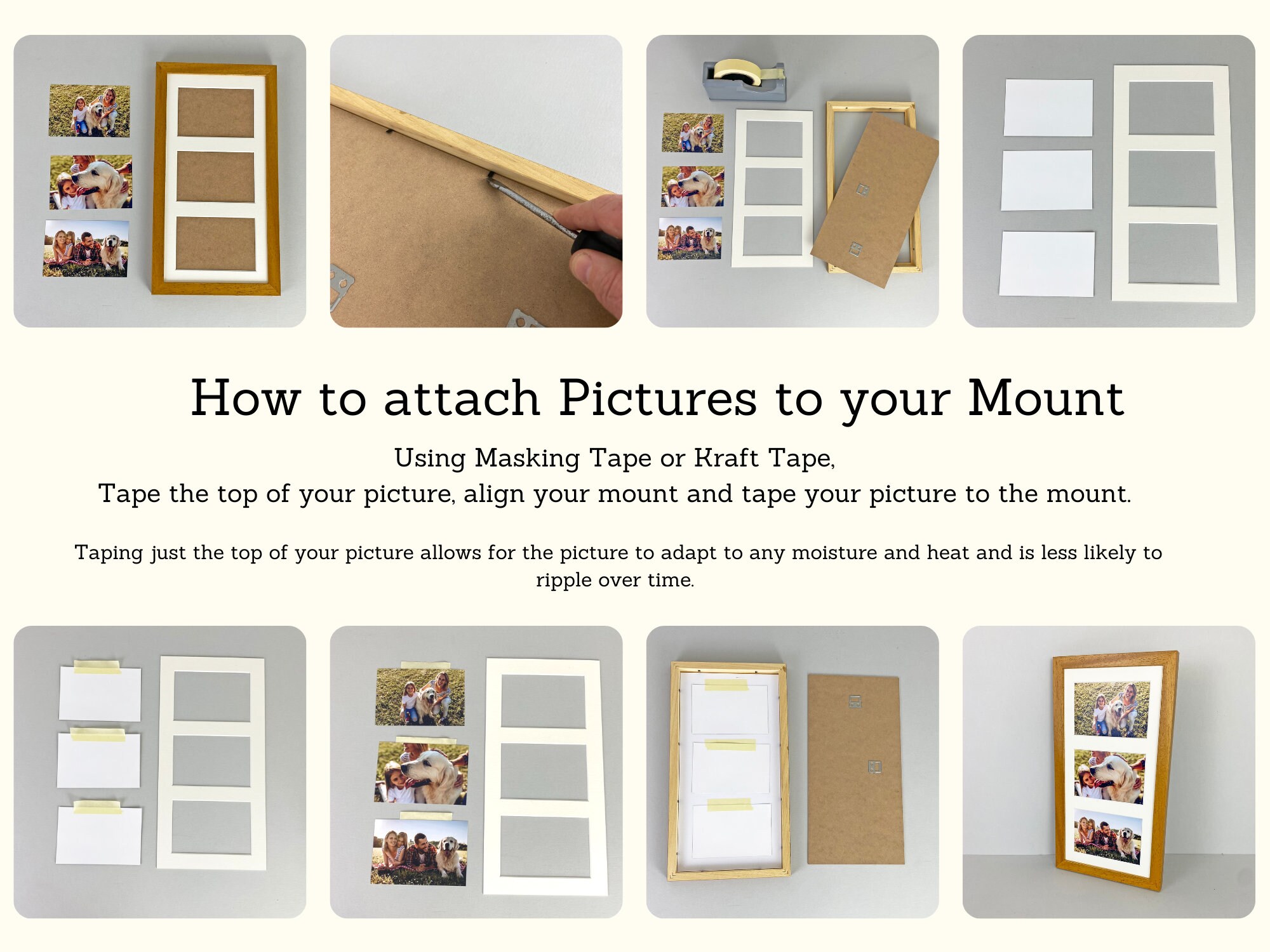 How to attach Pictures to your Mount

Using Masking Tape or Kraft Tape,
Tape the top of your picture, align your mount and tape your picture to the mount.

Taping just the top of your picture allows for the picture to adapt to any moisture and heat and is less likely to ripple over time.