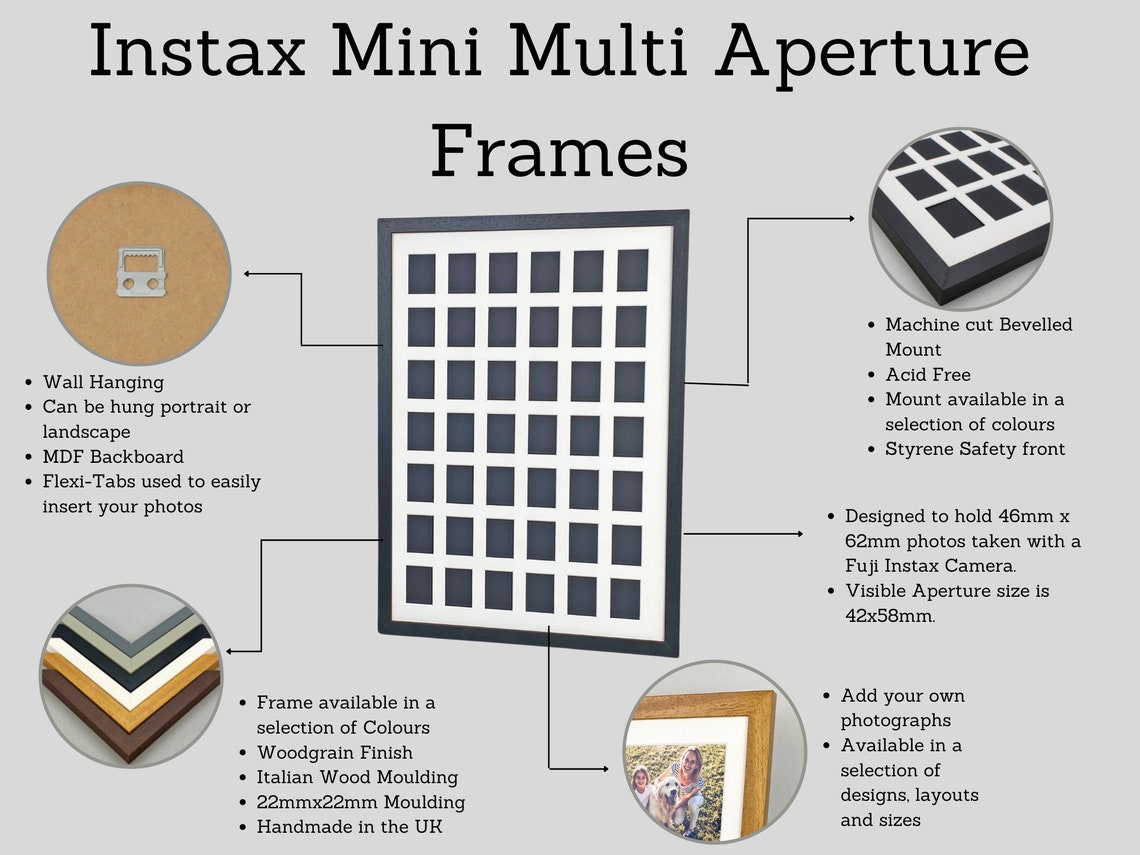 Instax Mini Multi Aperture Frames

- Wall Hanging
- Can be hung portrait or landscape
- MDF Backboard
- Flexi-Tabs used to easily insert your photos

- Machine cut Bevelled Mount
- Acid Free
- Mount available in a selection of colours
- Styrene Safety front

- Designed to hold 46mm x 62mm photos taken with a Fuji Instax Camera.
- Visible Aperture size is 42x58mm.

- Frame available in a selection of Colours
- Woodgrain Finish
- Italian Wood Moulding
- 22mmx22mm Moulding
- Handmade in the UK

- Add your own photographs
- Available in a selection of designs, layouts and sizes