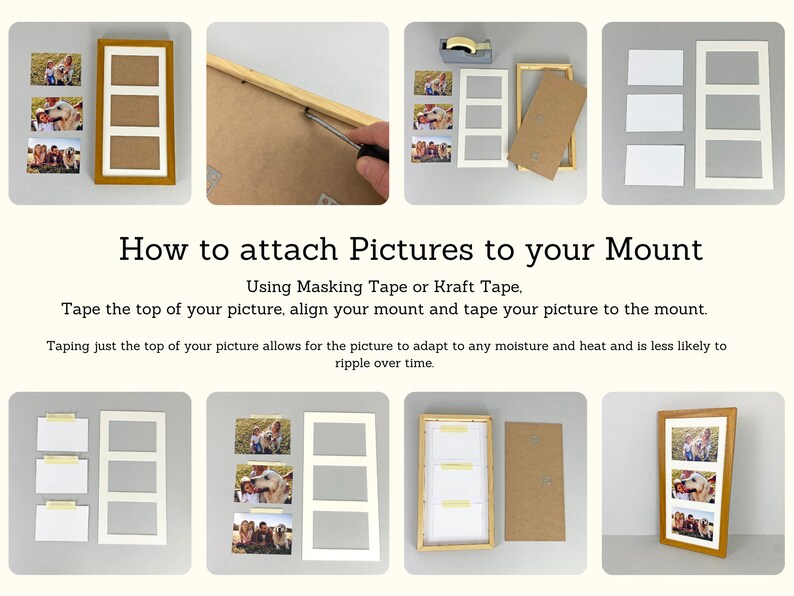 How to attach Pictures to your Mount

Using Masking Tape or Kraft Tape,
Tape the top of your picture, align your mount and tape your picture to the mount.

Taping just the top of your picture allows for the picture to adapt to any moisture and heat and is less likely to ripple over time.