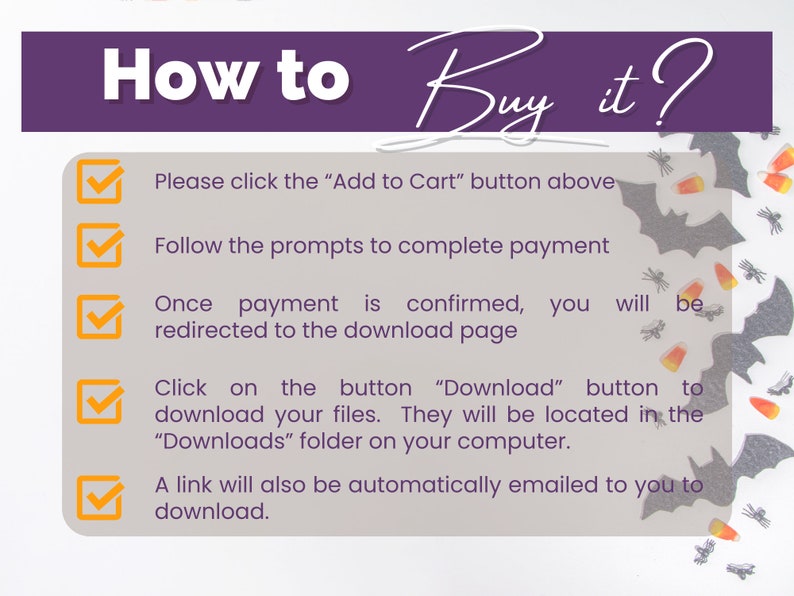 How to Buy it?

Please click the “Add to Cart” button above

Follow the prompts to complete payment

Once payment is confirmed, you will be redirected to the download page

Click on the button “Download” button to download your files. They will be located in the “Downloads” folder on your computer.

A link will also be automatically emailed to you to download.