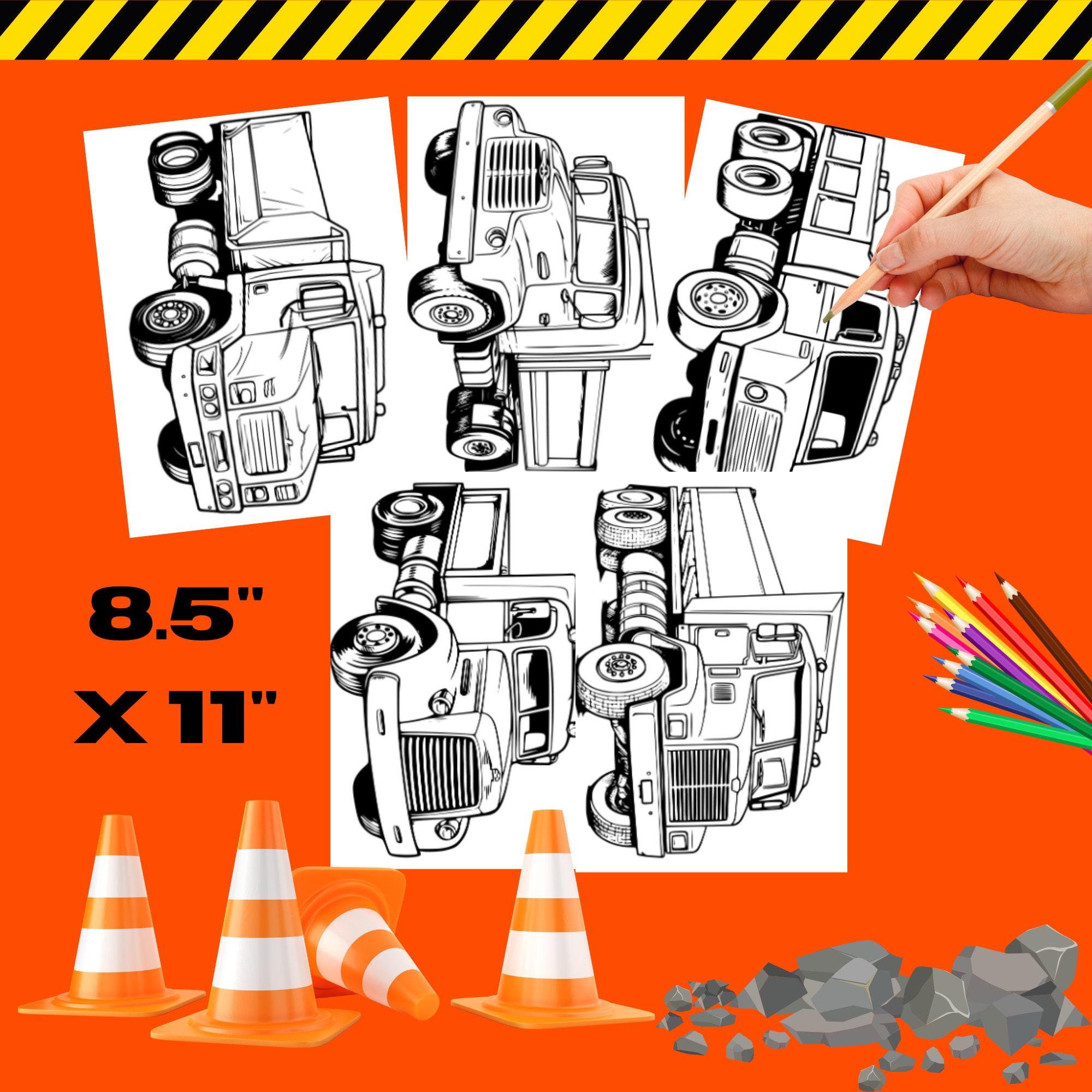 8.5"
X 11"