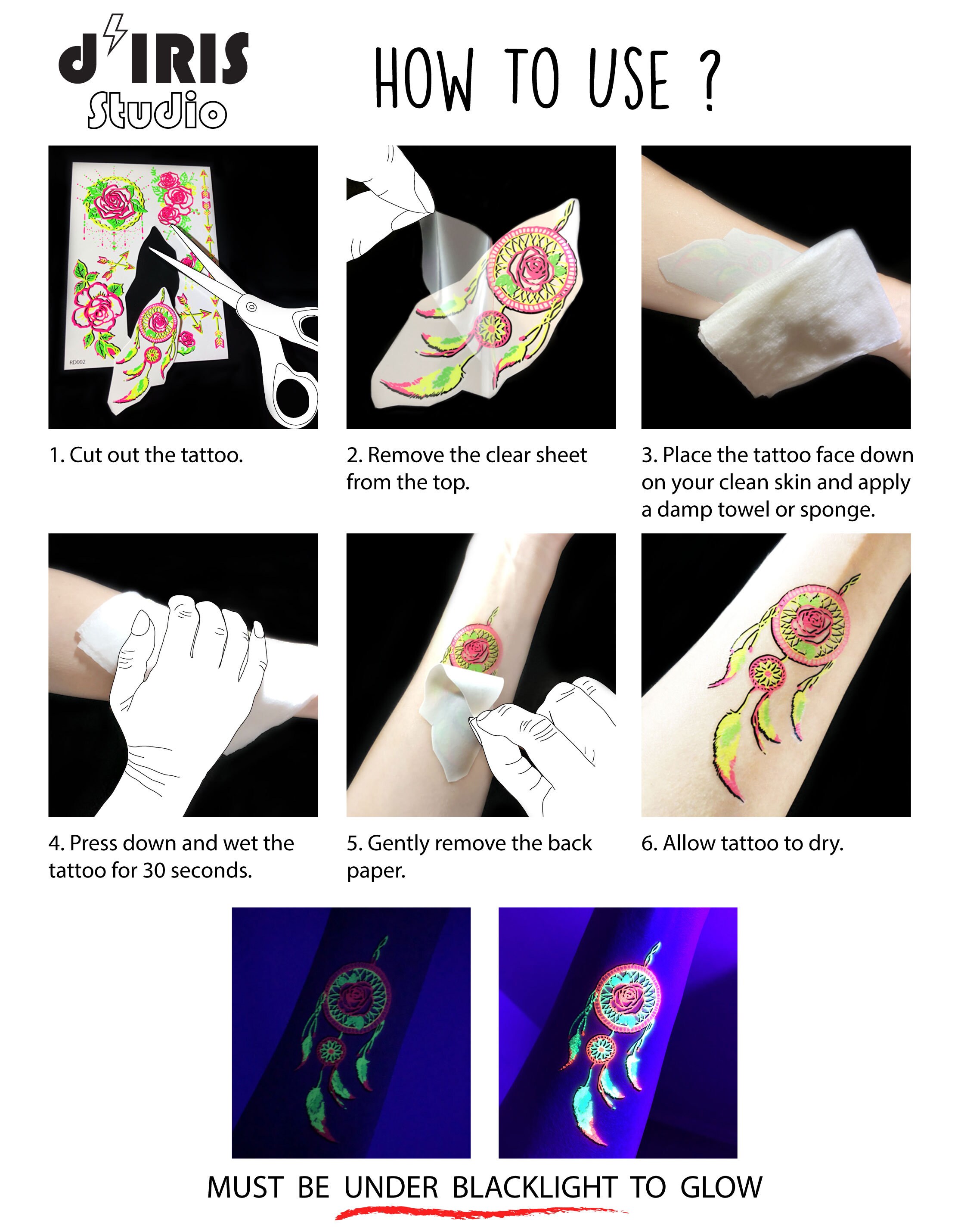 d'IRIS Studio

HOW TO USE ?

RD002

1. Cut out the tattoo.

2. Remove the clear sheet from the top.

3. Place the tattoo face down on your clean skin and apply a damp towel or sponge.

4. Press down and wet the tattoo for 30 seconds.

5. Gently remove the back paper.

6. Allow tattoo to dry.

MUST BE UNDER BLACKLIGHT TO GLOW