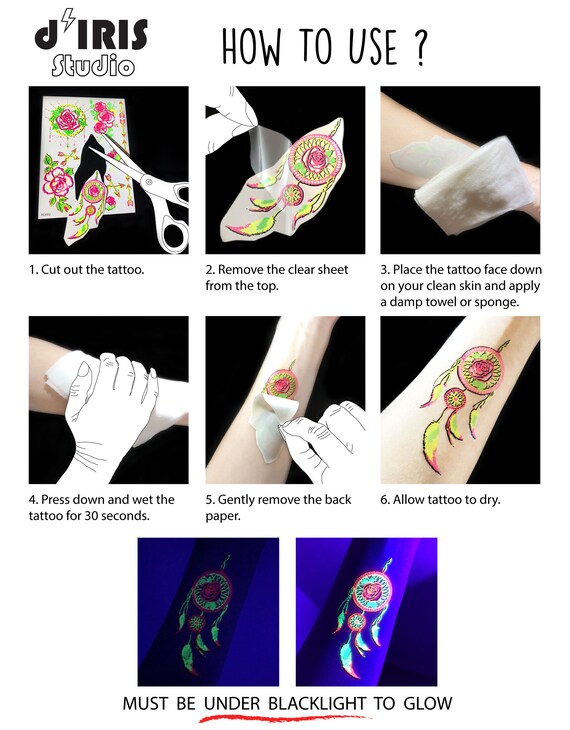 d'IRIS Studio

HOW TO USE ?

1. Cut out the tattoo.

2. Remove the clear sheet from the top.

3. Place the tattoo face down on your clean skin and apply a damp towel or sponge.

4. Press down and wet the tattoo for 30 seconds.

5. Gently remove the back paper.

6. Allow tattoo to dry.

MUST BE UNDER BLACKLIGHT TO GLOW