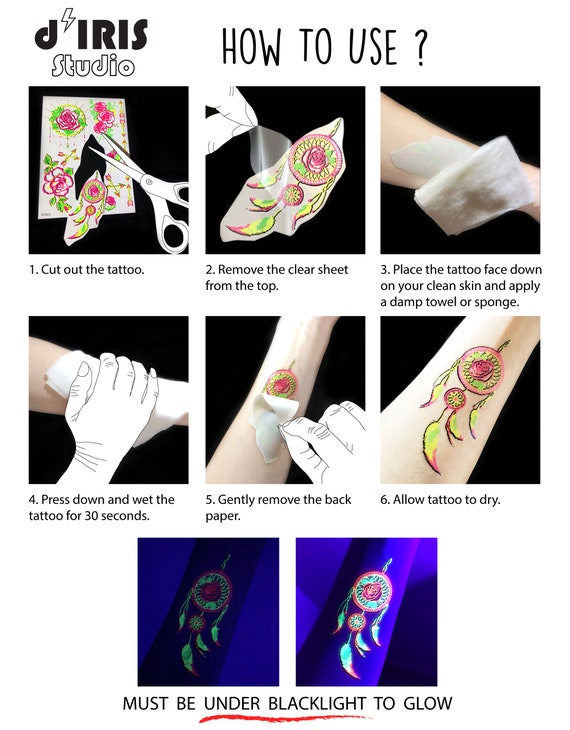 d'IRIS Studio

HOW TO USE ?

1. Cut out the tattoo.

2. Remove the clear sheet from the top.

3. Place the tattoo face down on your clean skin and apply a damp towel or sponge.

4. Press down and wet the tattoo for 30 seconds.

5. Gently remove the back paper.

6. Allow tattoo to dry.

MUST BE UNDER BLACKLIGHT TO GLOW