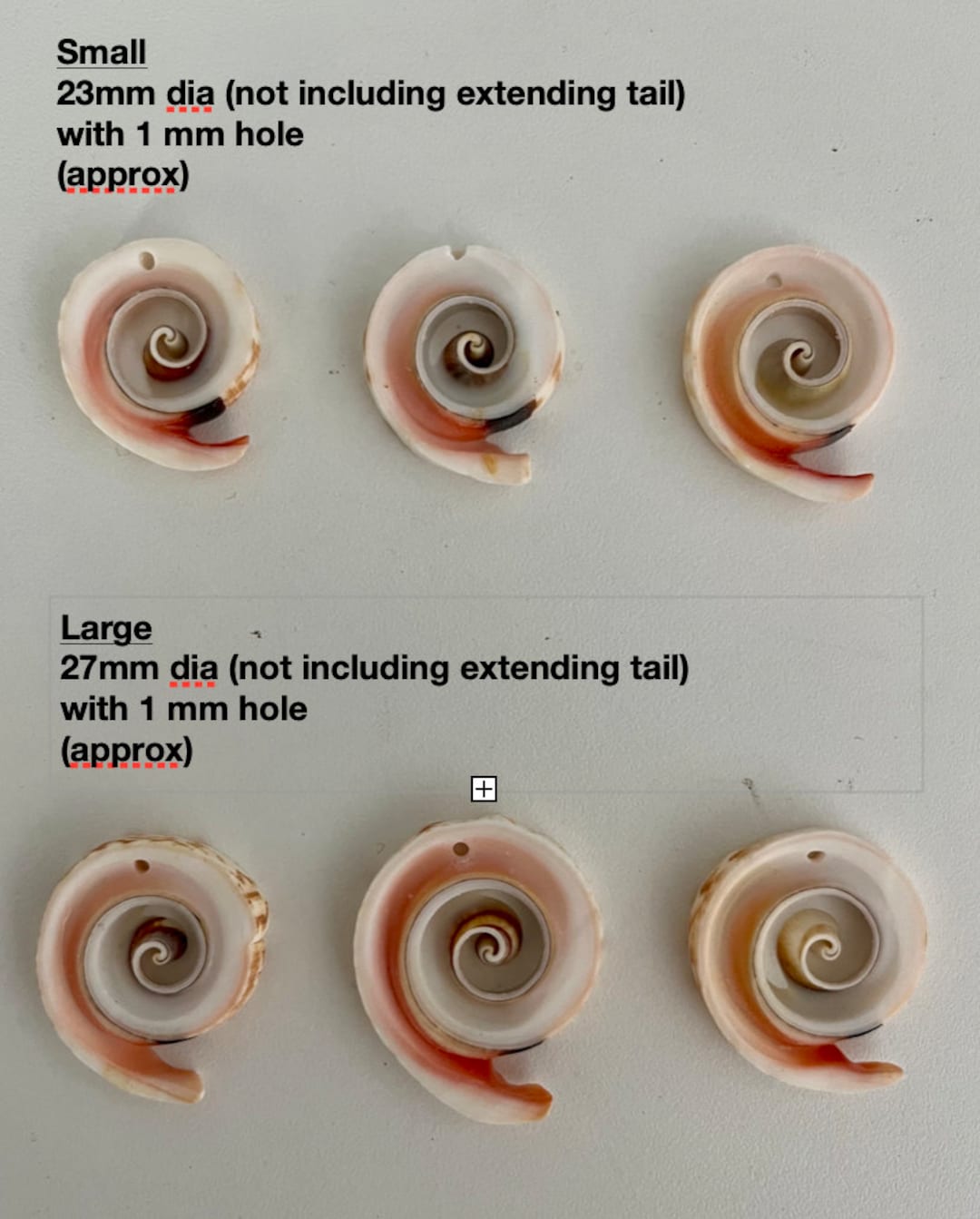 Small
23mm dia (not including extending tail)
with 1 mm hole
(approx)

Large
27mm dia (not including extending tail)
with 1 mm hole
(approx)