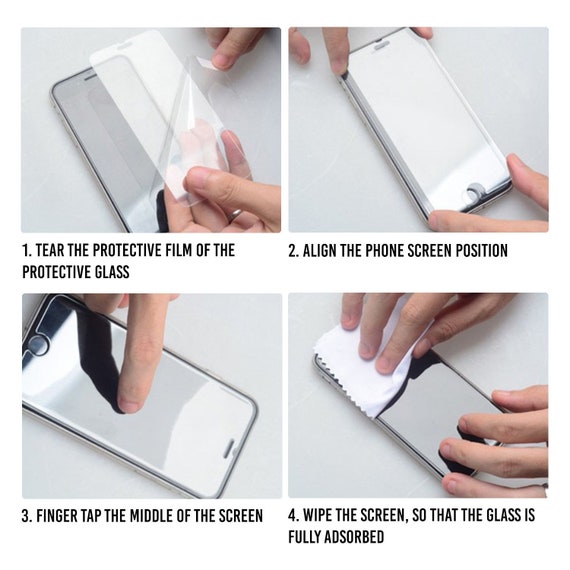 1. TEAR THE PROTECTIVE FILM OF THE PROTECTIVE GLASS

2. ALIGN THE PHONE SCREEN POSITION

3. FINGER TAP THE MIDDLE OF THE SCREEN

4. WIPE THE SCREEN, SO THAT THE GLASS IS FULLY ADSORBED