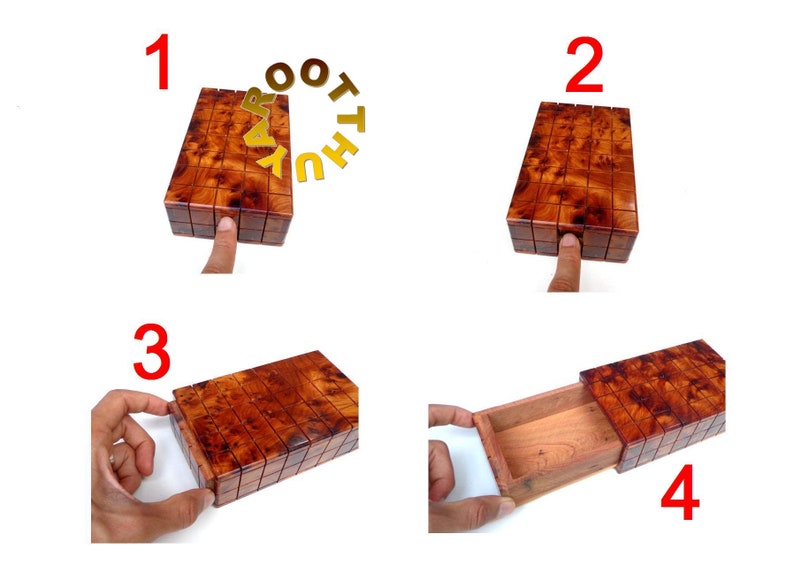 1

YAROOTTHUY

2

3

4