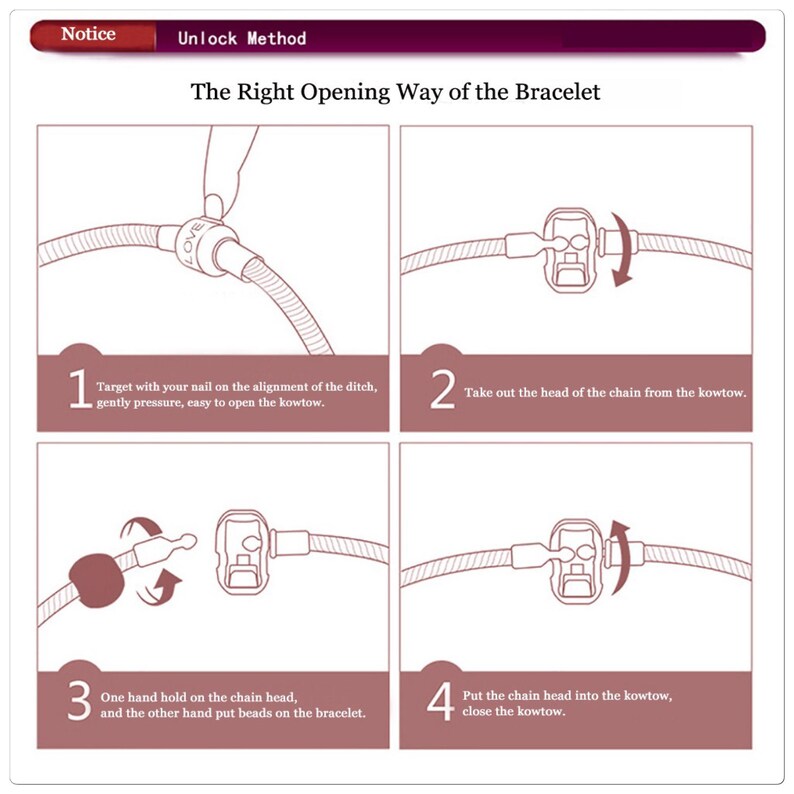 Notice Unlock Method

The Right Opening Way of the Bracelet

LOVE

1 Target with your nail on the alignment of the ditch, gently pressure, easy to open the kowtow.

2 Take out the head of the chain from the kowtow.

3 One hand hold on the chain head, and the other hand put beads on the bracelet.

4 Put the chain head into the kowtow, close the kowtow.