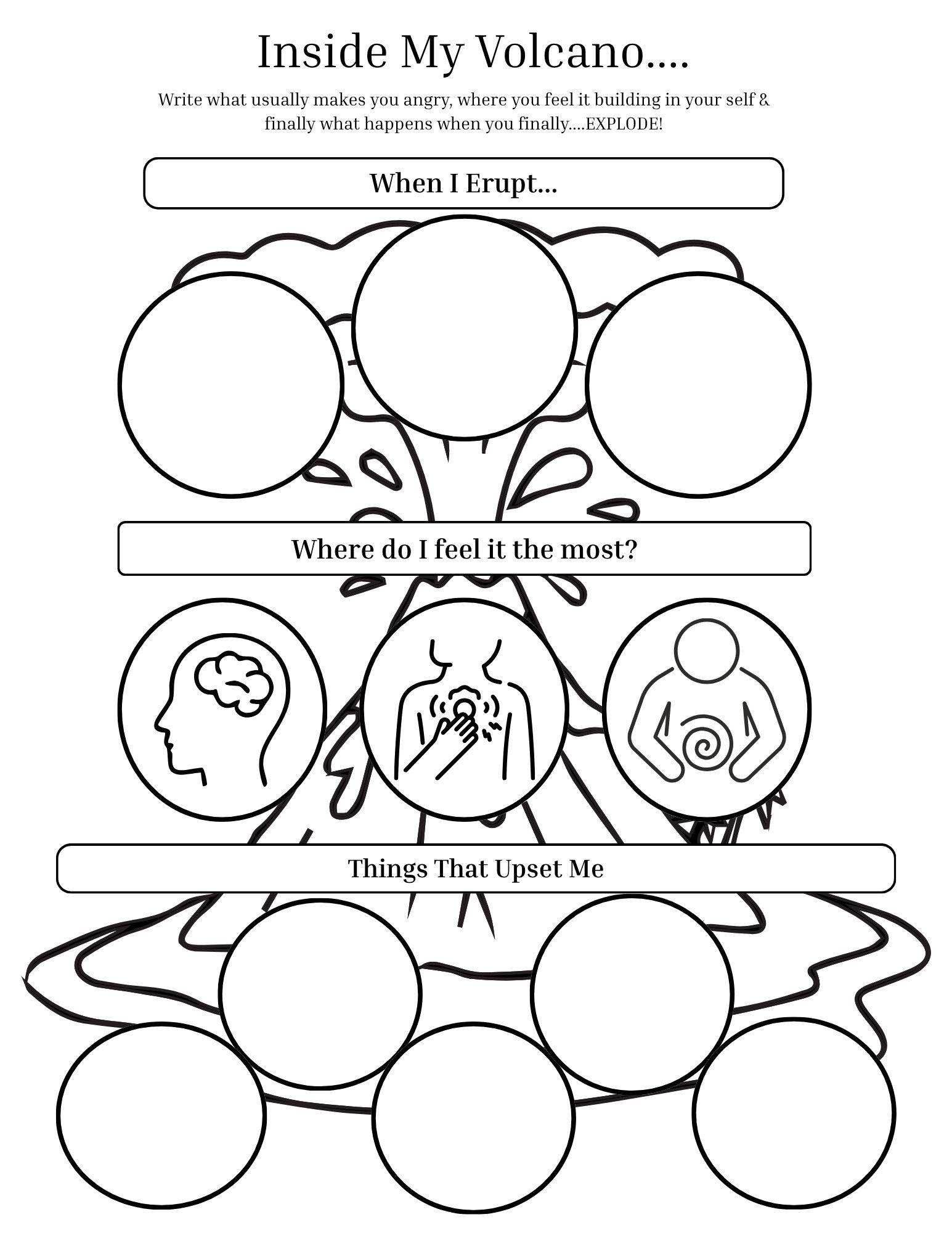 Inside My Volcano....

Write what usually makes you angry, where you feel it building in your self & finally what happens when you finally....EXPLODE!

When I Erupt...

Where do I feel it the most?

Things That Upset Me