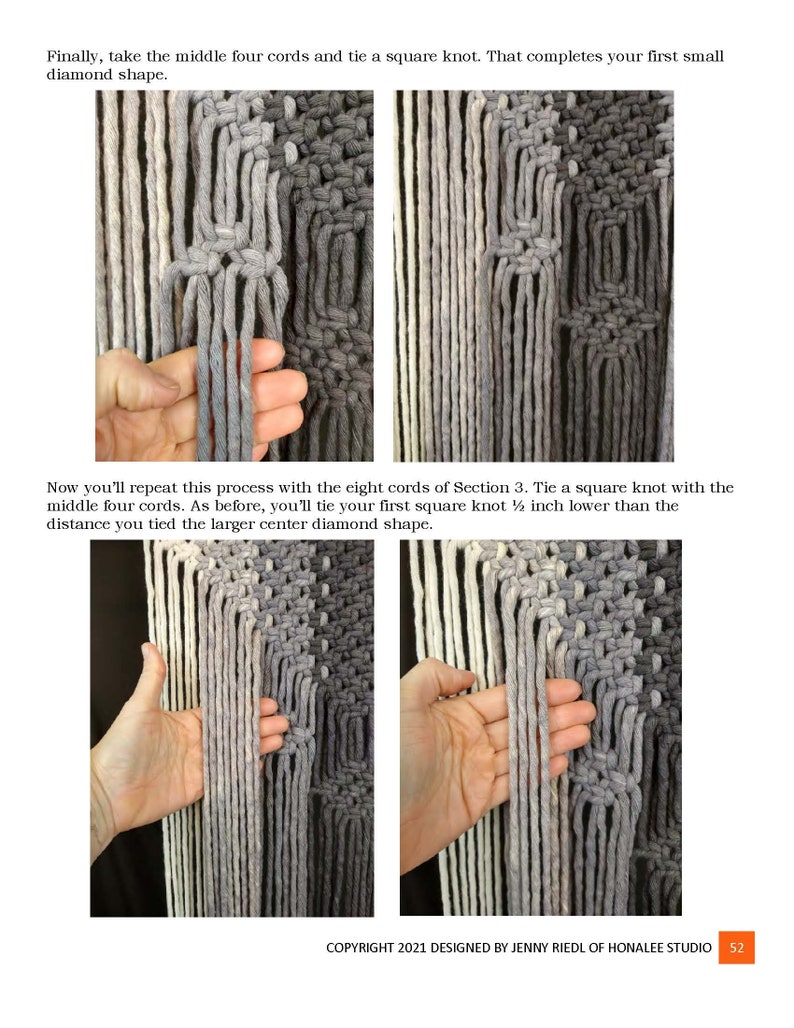 Finally, take the middle four cords and tie a square knot. That completes your first small diamond shape.

Now you'll repeat this process with the eight cords of Section 3. Tie a square knot with the middle four cords. As before, you'll tie your first square knot ½ inch lower than the distance you tied the larger center diamond shape.

COPYRIGHT 2021 DESIGNED BY JENNY RIEDL OF HONALEE STUDIO 52