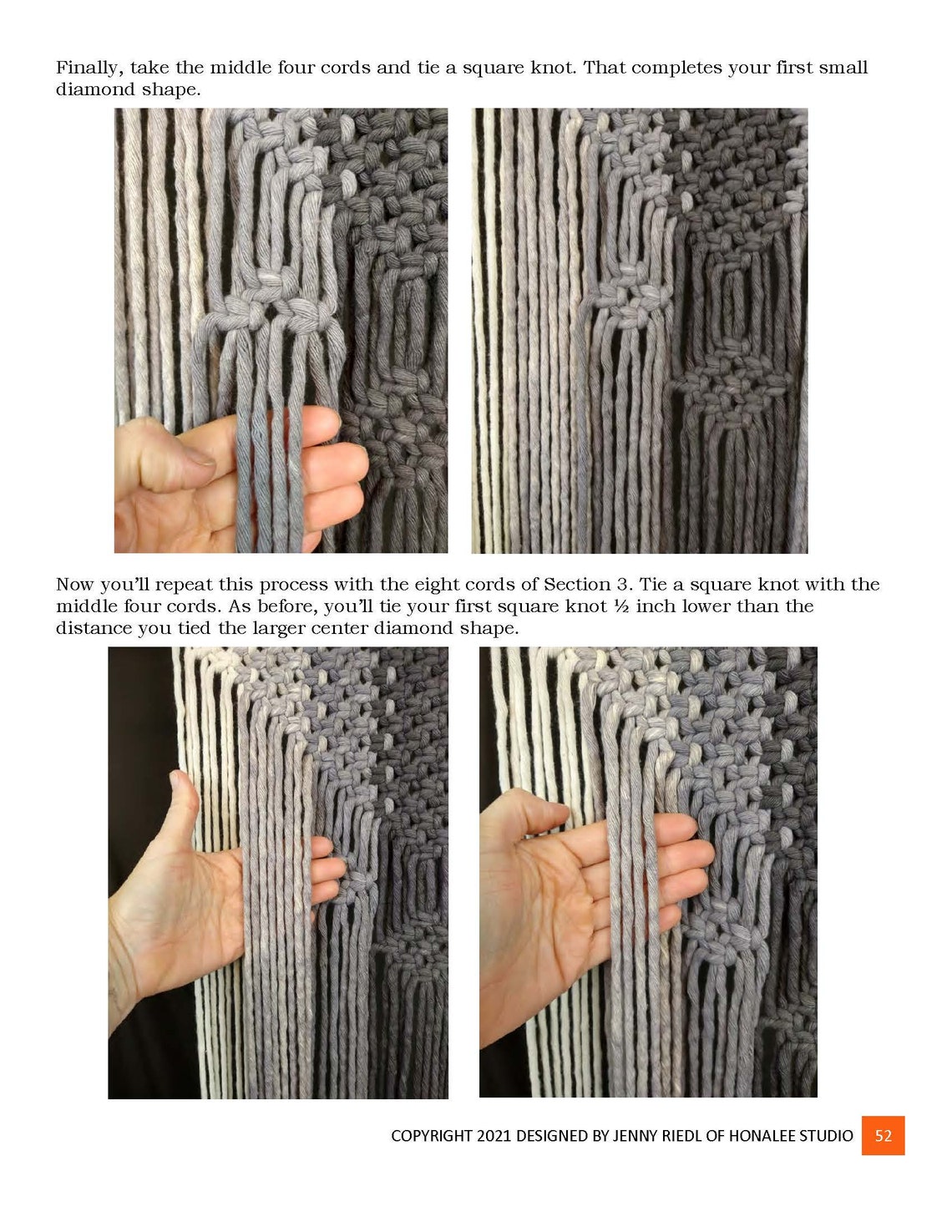 Finally, take the middle four cords and tie a square knot. That completes your first small diamond shape.

Now you'll repeat this process with the eight cords of Section 3. Tie a square knot with the middle four cords. As before, you'll tie your first square knot ½ inch lower than the distance you tied the larger center diamond shape.

COPYRIGHT 2021 DESIGNED BY JENNY RIEDL OF HONALEE STUDIO 52