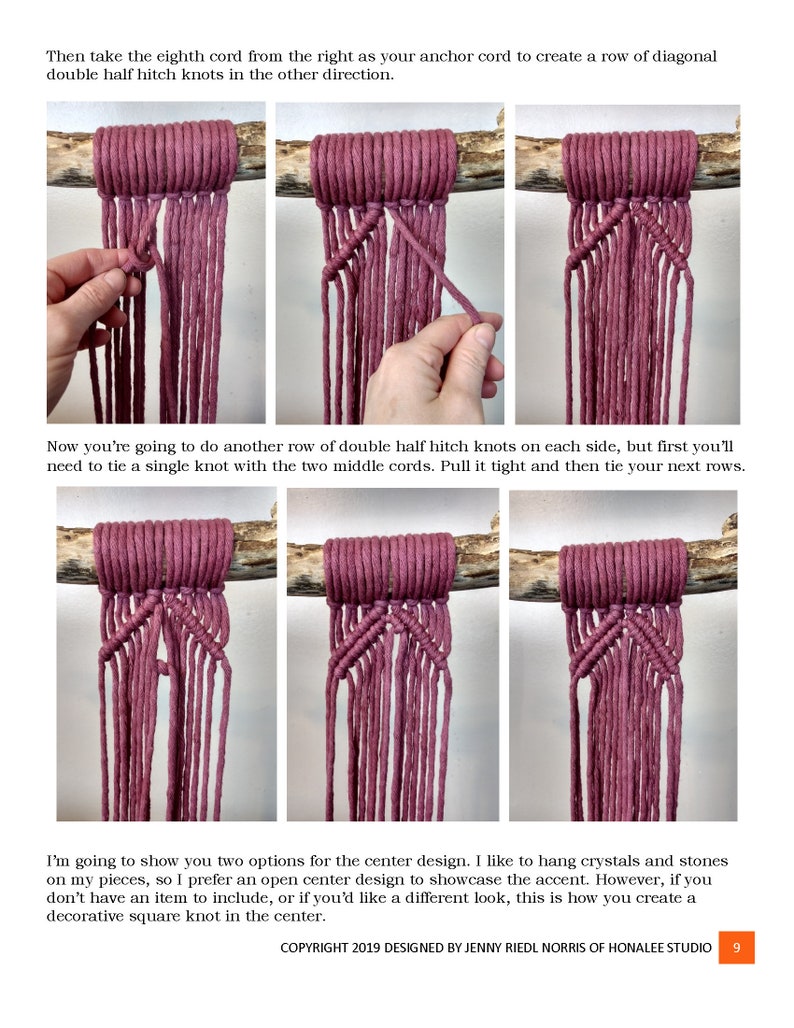 Then take the eighth cord from the right as your anchor cord to create a row of diagonal double half hitch knots in the other direction.

Now you're going to do another row of double half hitch knots on each side, but first you'll need to tie a single knot with the two middle cords. Pull it tight and then tie your next rows.

I'm going to show you two options for the center design. I like to hang crystals and stones on my pieces, so I prefer an open center design to showcase the accent. However, if you don't have an item to include, or if you'd like a different look, this is how you create a decorative square knot in the center.

COPYRIGHT 2019 DESIGNED BY JENNY RIEDL NORRIS OF HONALEE STUDIO 9