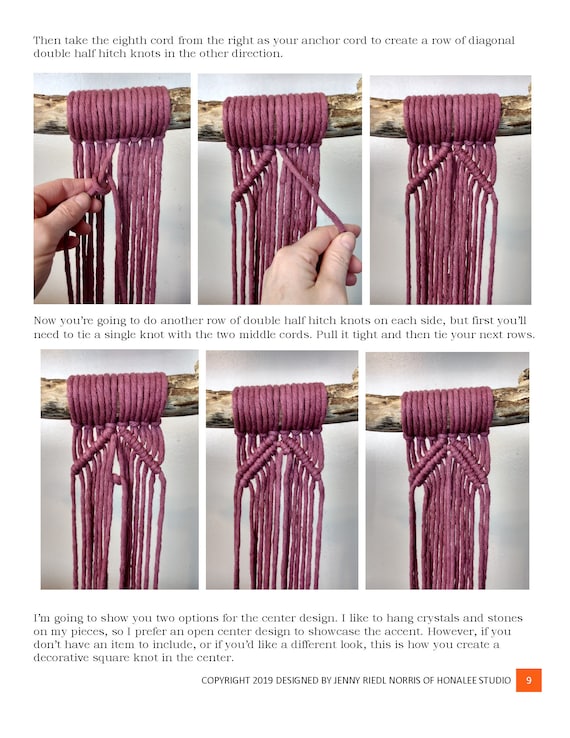 Then take the eighth cord from the right as your anchor cord to create a row of diagonal double half hitch knots in the other direction.

Now you're going to do another row of double half hitch knots on each side, but first you'll need to tie a single knot with the two middle cords. Pull it tight and then tie your next rows.

I'm going to show you two options for the center design. I like to hang crystals and stones on my pieces, so I prefer an open center design to showcase the accent. However, if you don't have an item to include, or if you'd like a different look, this is how you create a decorative square knot in the center.

COPYRIGHT 2019 DESIGNED BY JENNY RIEDL NORRIS OF HONALEE STUDIO 9