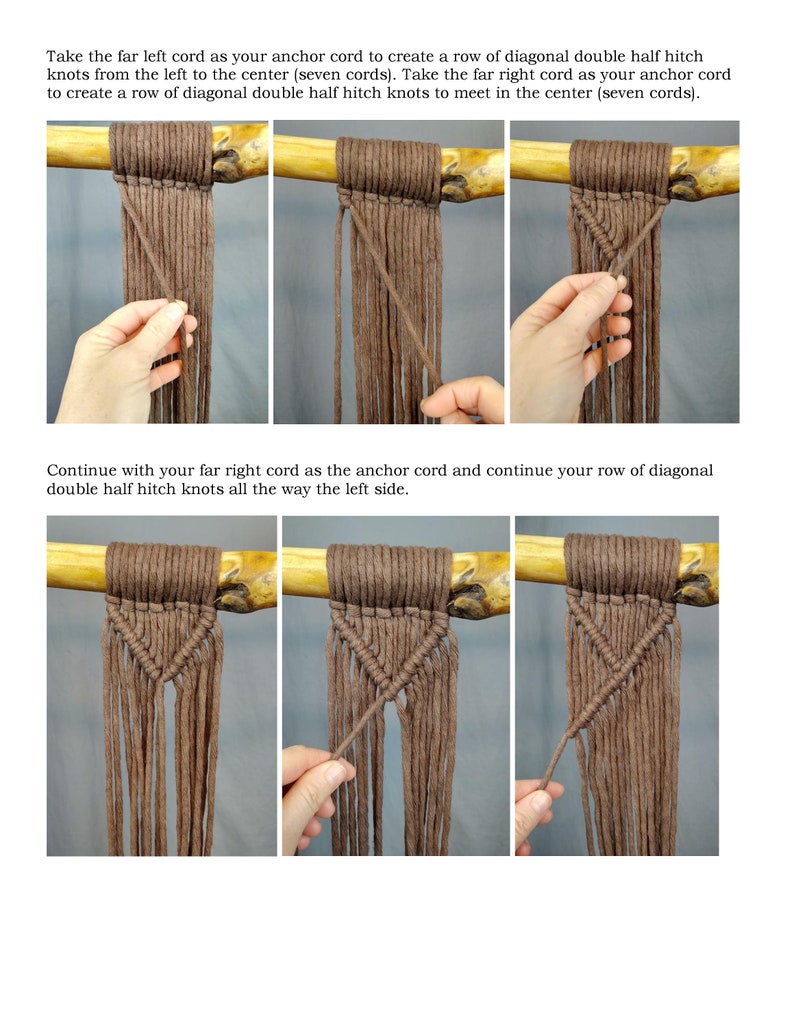 Take the far left cord as your anchor cord to create a row of diagonal double half hitch knots from the left to the center (seven cords). Take the far right cord as your anchor cord to create a row of diagonal double half hitch knots to meet in the center (seven cords).

Continue with your far right cord as the anchor cord and continue your row of diagonal double half hitch knots all the way the left side.