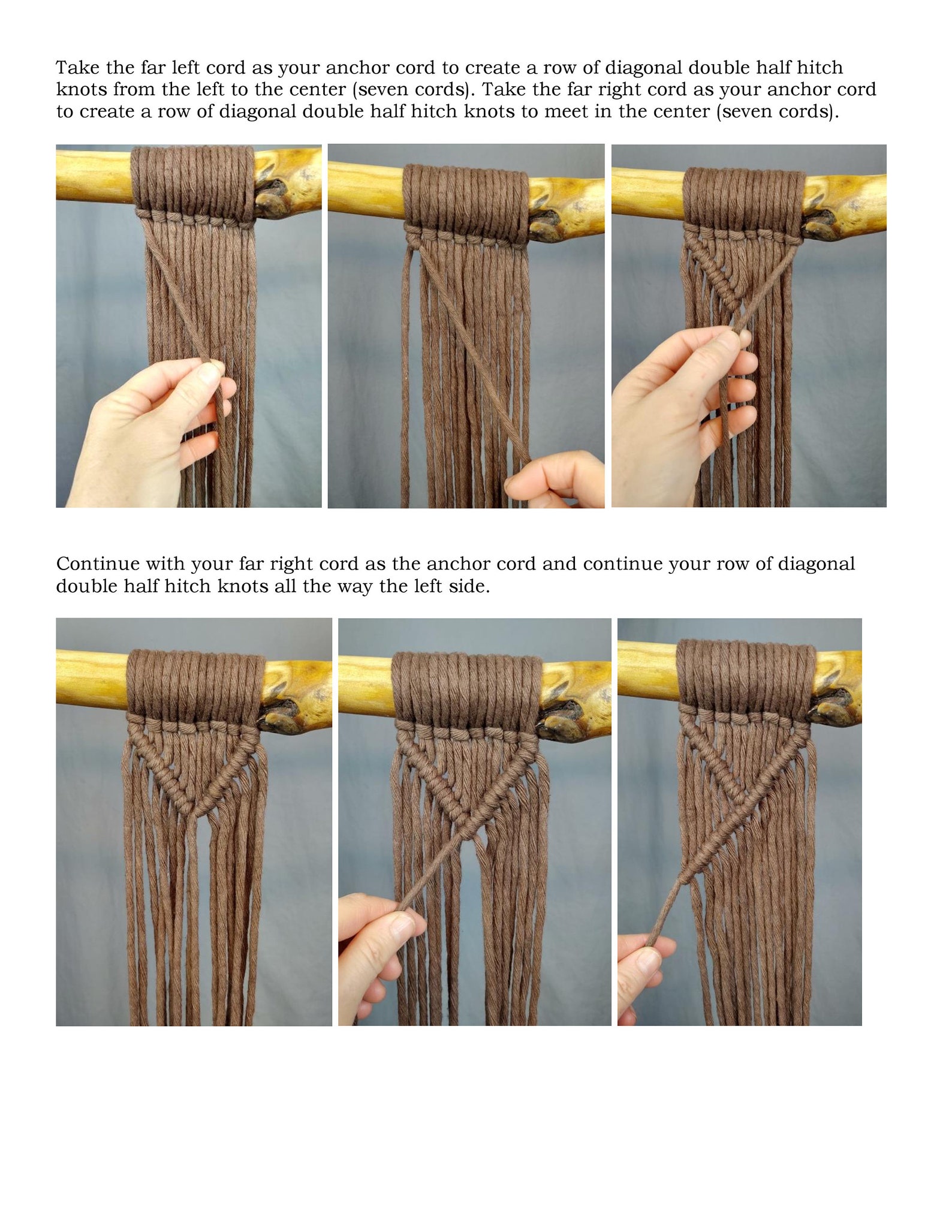 Take the far left cord as your anchor cord to create a row of diagonal double half hitch knots from the left to the center (seven cords). Take the far right cord as your anchor cord to create a row of diagonal double half hitch knots to meet in the center (seven cords).

Continue with your far right cord as the anchor cord and continue your row of diagonal double half hitch knots all the way the left side.