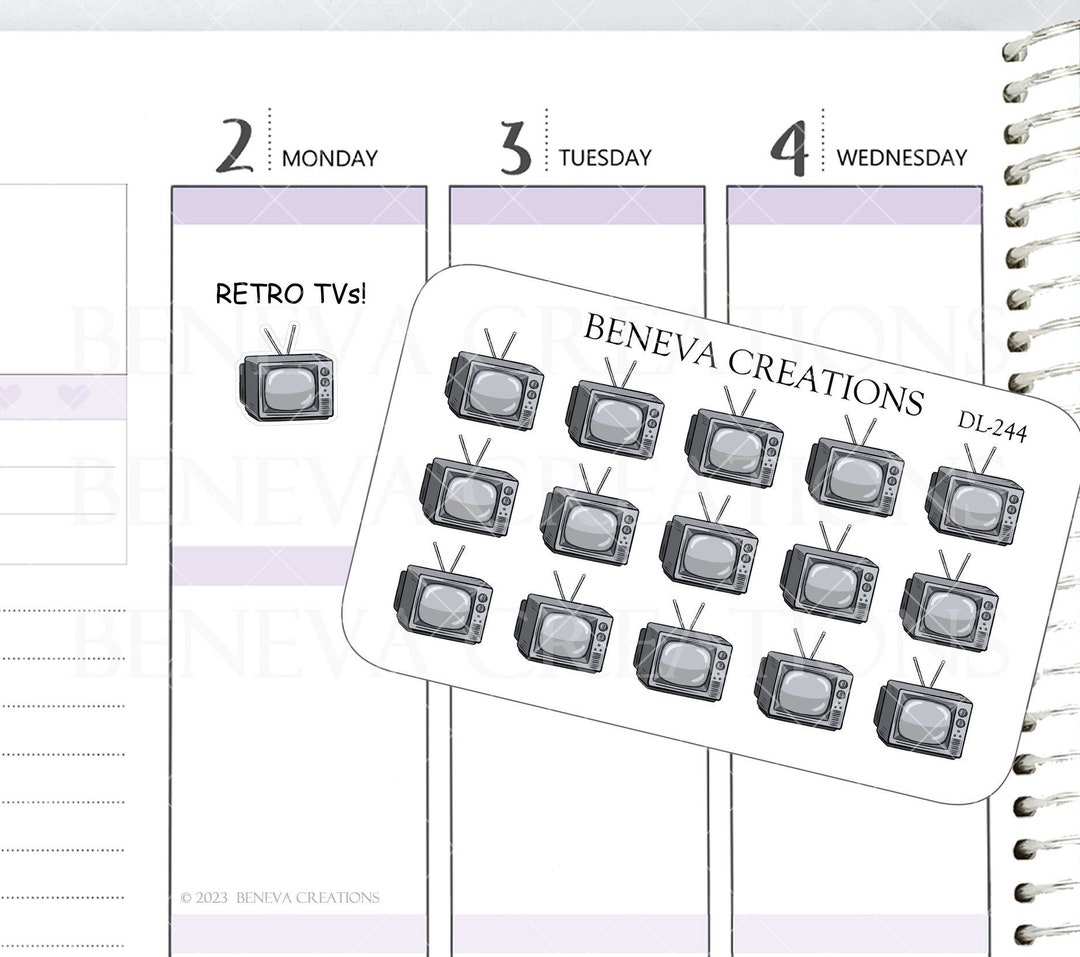 2 MONDAY

3 TUESDAY

4 WEDNESDAY

RETRO TVs!

BENEVA CREATIONS

DL-244

BENEVA CREATIONS
BENEVA CREATIONS
BENEVA CREATIONS

© 2023 BENEVA CREATIONS