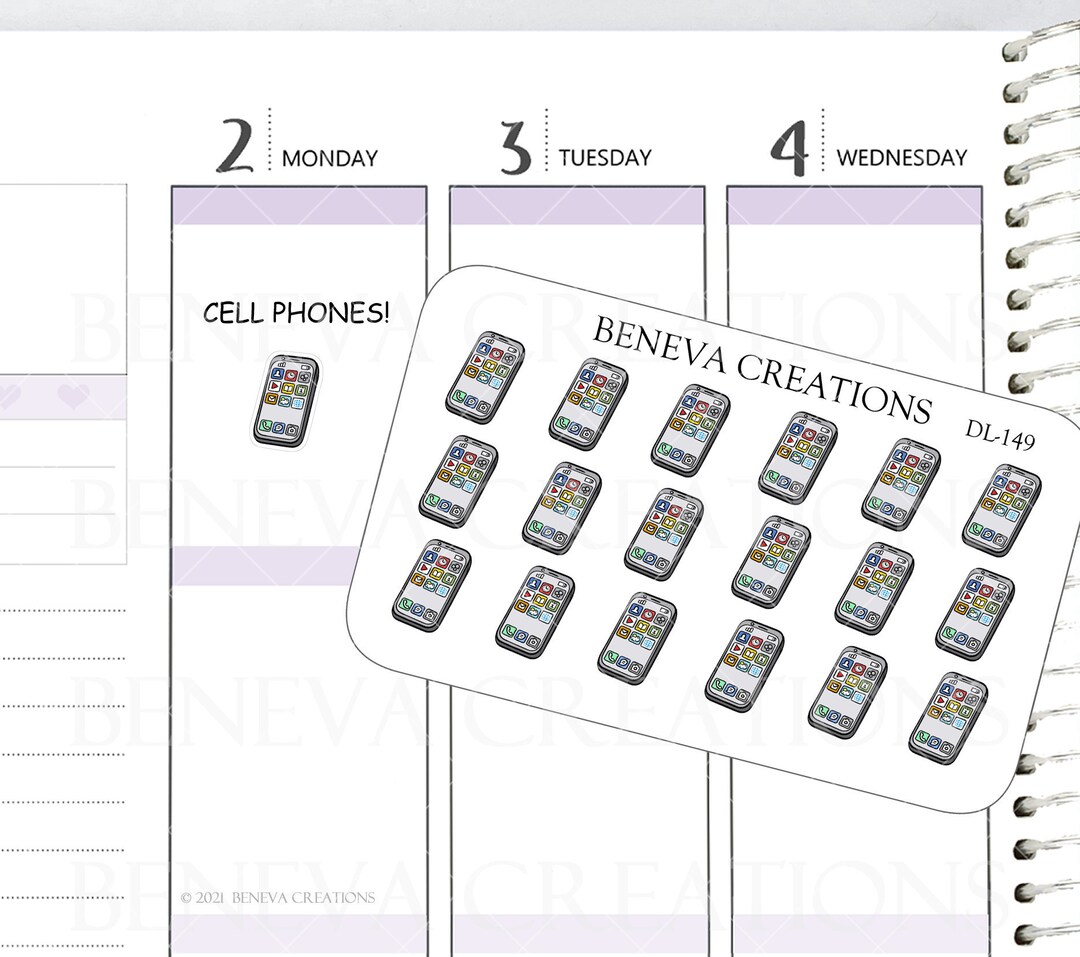 2 MONDAY

3 TUESDAY

4 WEDNESDAY

CELL PHONES!

BENEVA CREATIONS

DL-149

BENEVA CREATIONS

BENEVA CREATIONS

BENEVA CREATIONS

BENEVA CREATIONS

© 2021 BENEVA CREATIONS