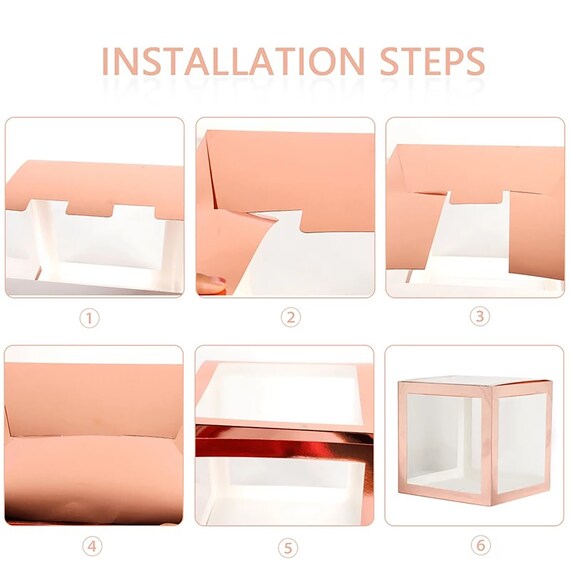 INSTALLATION STEPS

①

②

③

④

⑤

⑥