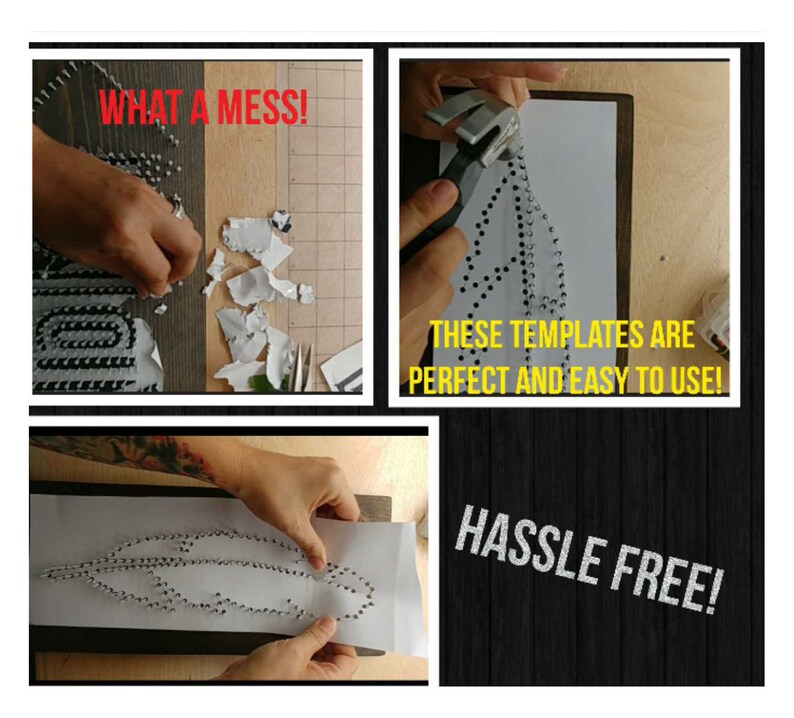 WHAT A MESS!

THESE TEMPLATES ARE PERFECT AND EASY TO USE!

HASSLE FREE!