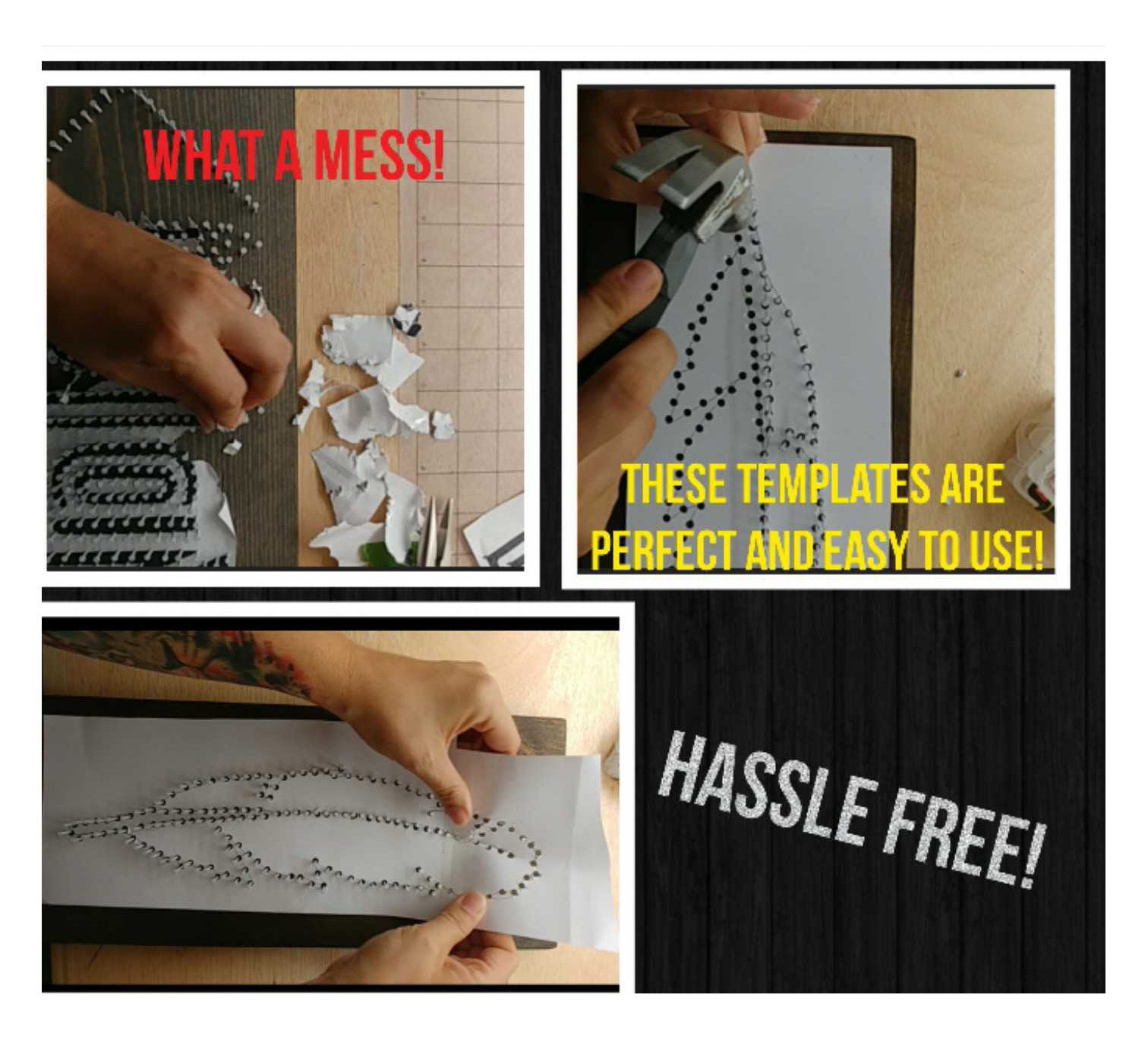 WHAT A MESS!

THESE TEMPLATES ARE PERFECT AND EASY TO USE!

HASSLE FREE!