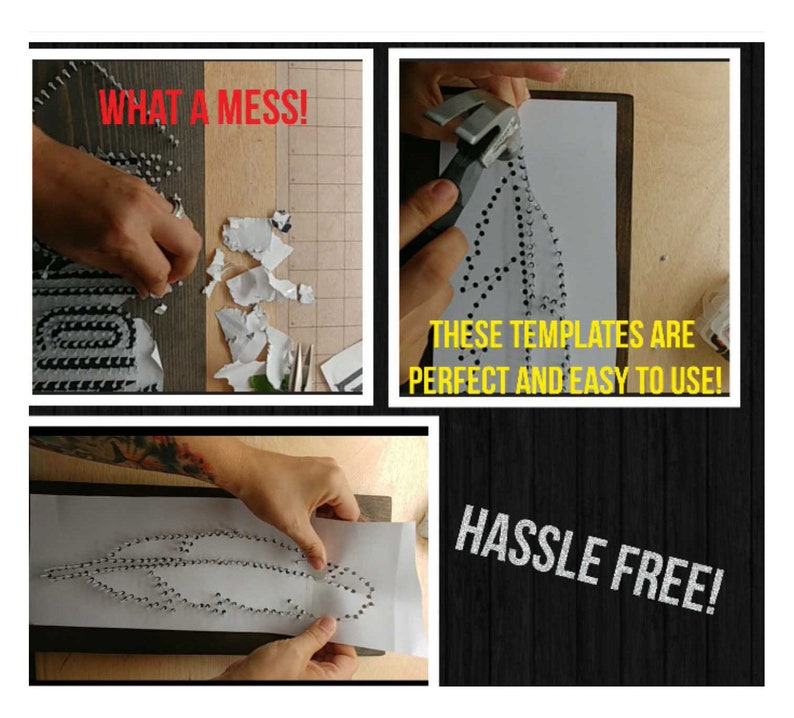 WHAT A MESS!

THESE TEMPLATES ARE PERFECT AND EASY TO USE!

HASSLE FREE!